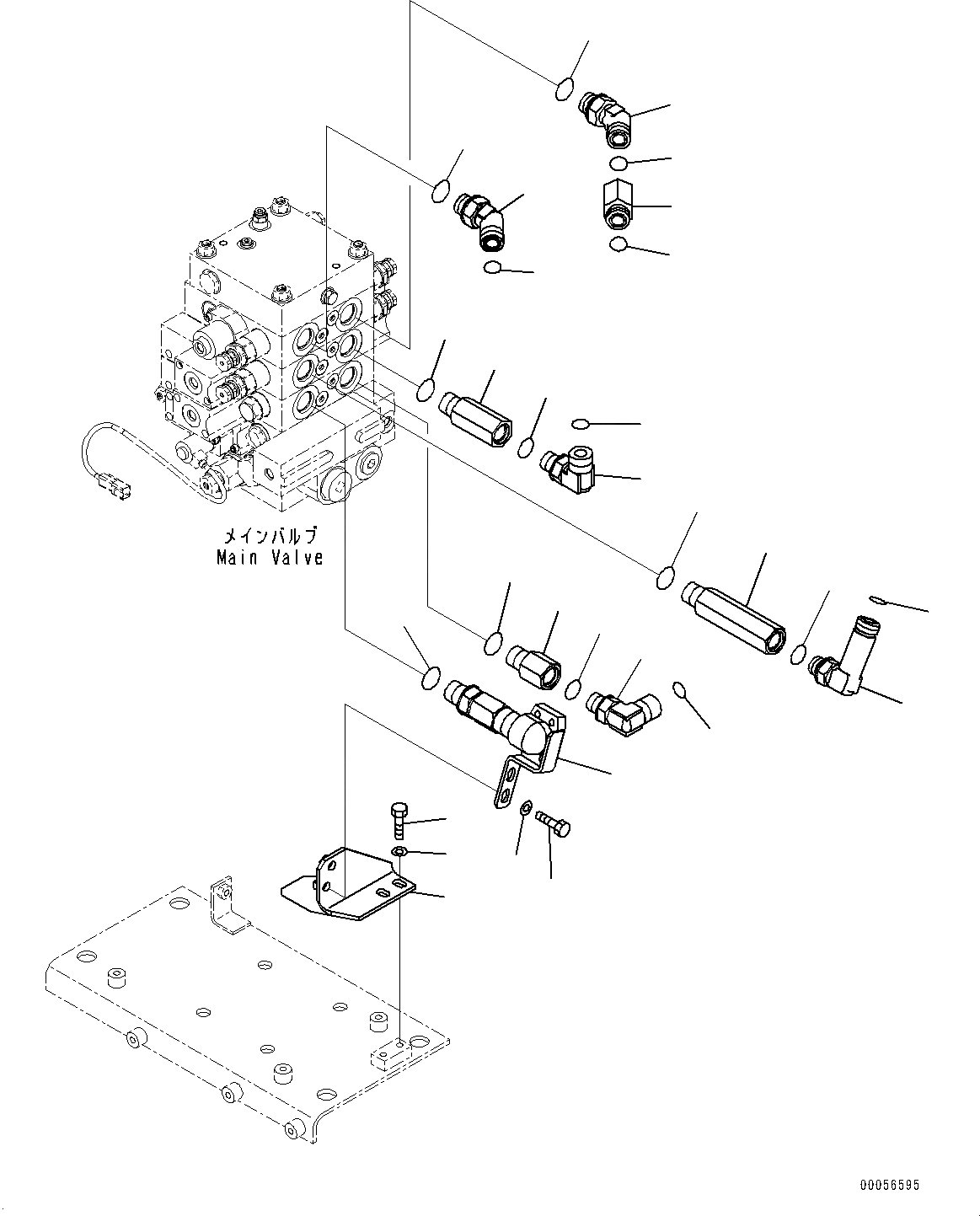 メインバルブ
Main Valve

00056595