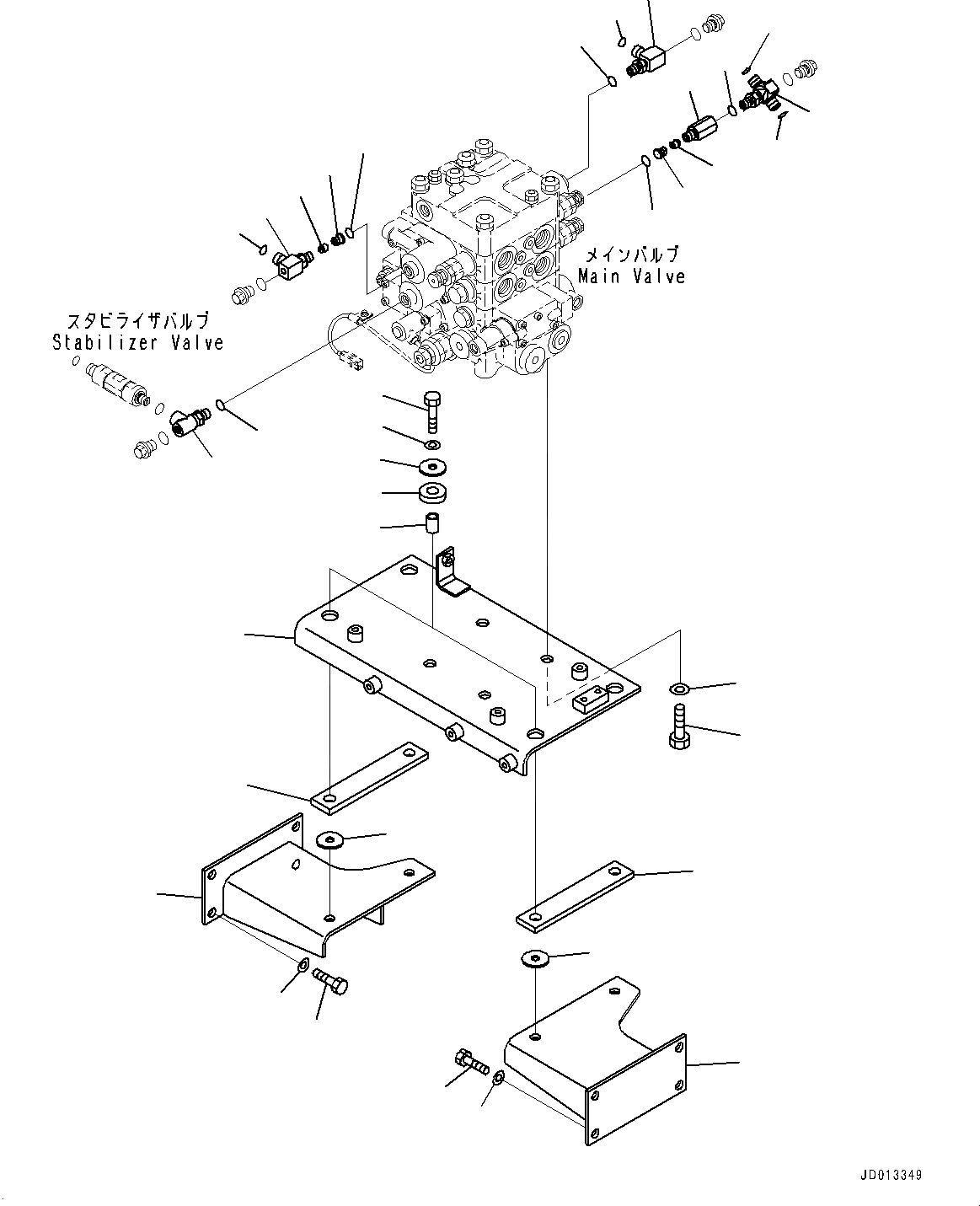 メインバルブ
Main Valve

スタビライザバルブ
Stabilizer Valve

JD013349