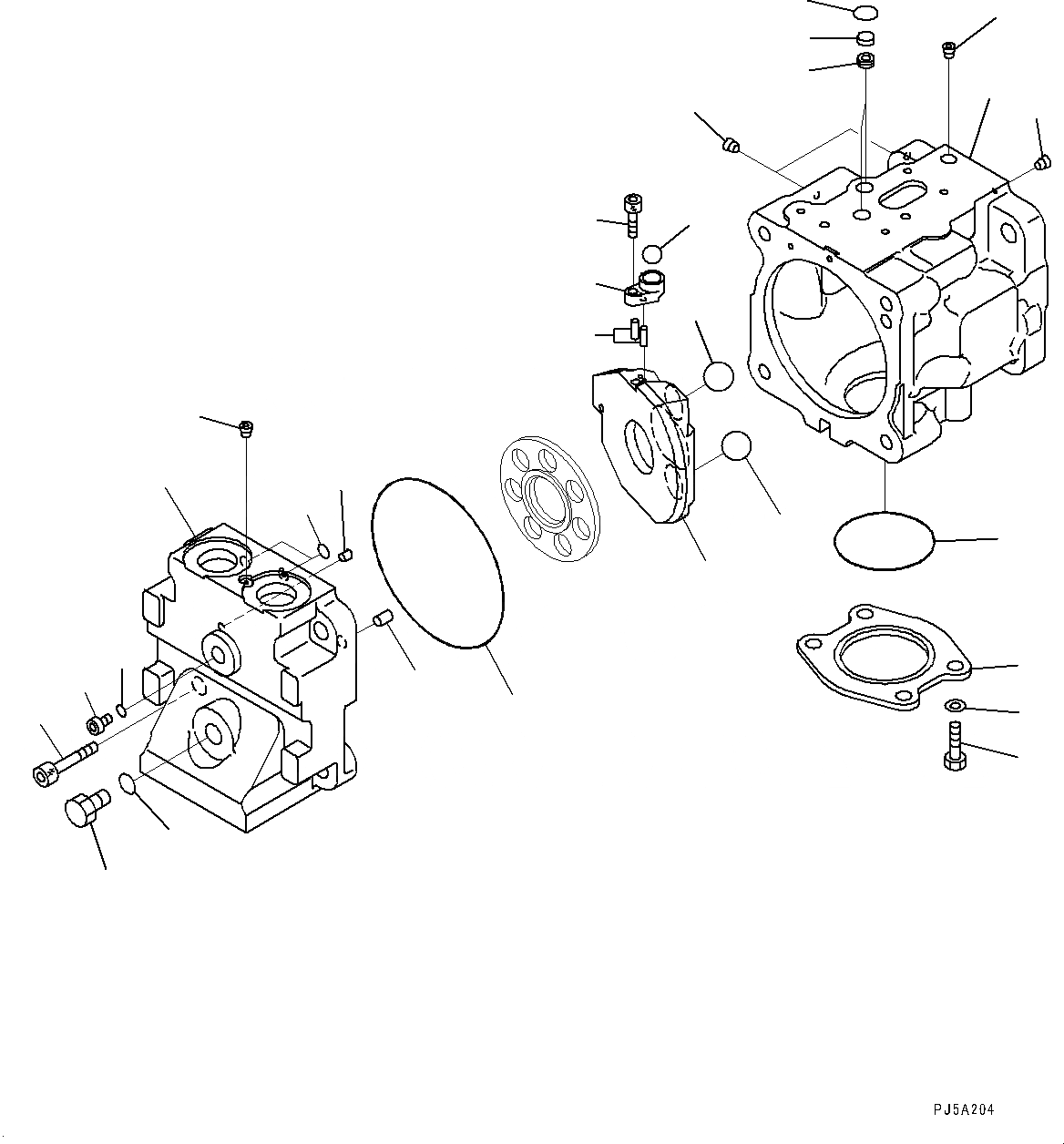 PJ5A204