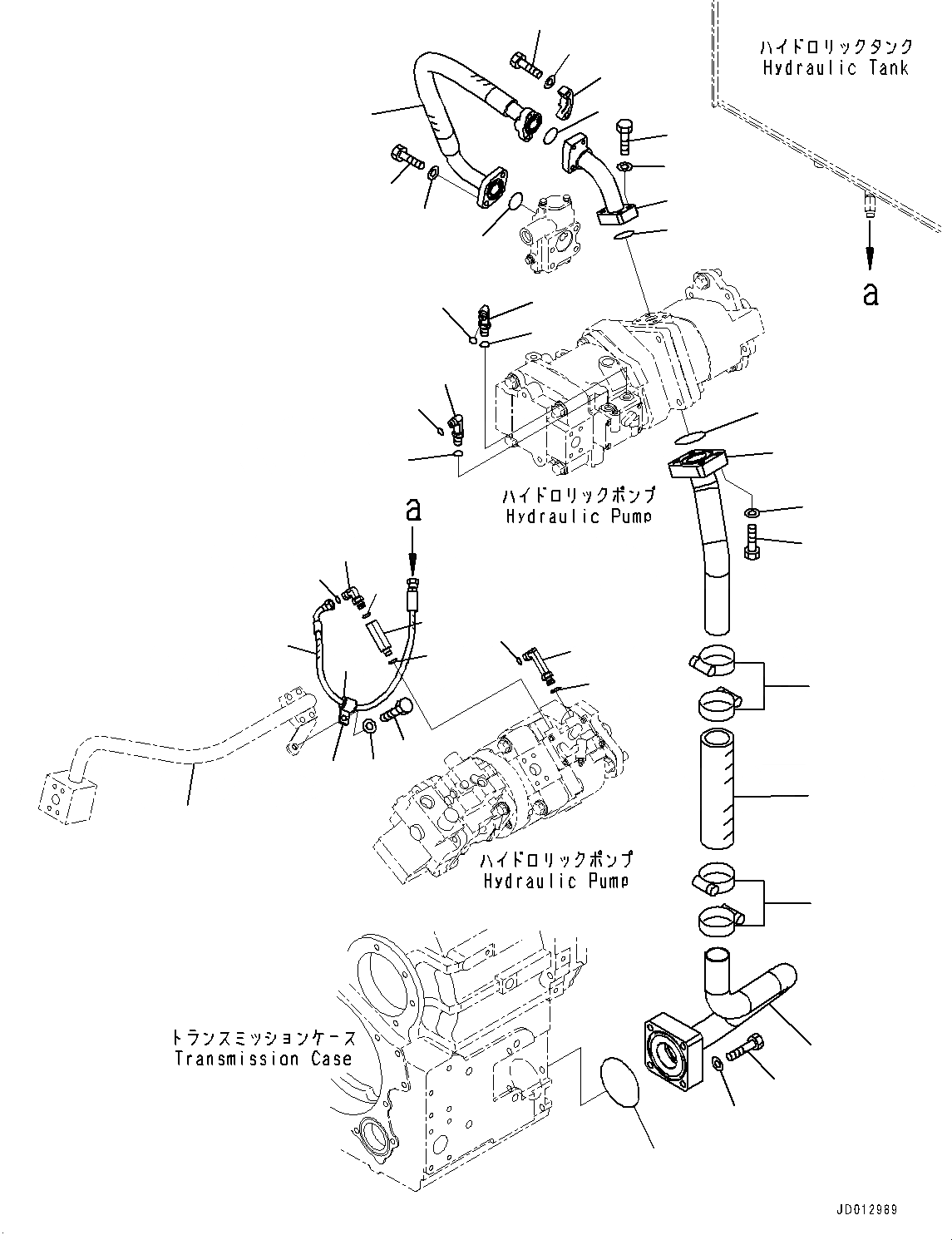 ハイドロリックタンク
Hydraulic Tank

a

ハイドロリックポンプ
Hydraulic Pump

a

ハイドロリックポンプ
Hydraulic Pump

トランスミッションケース
Transmission Case

JD012989