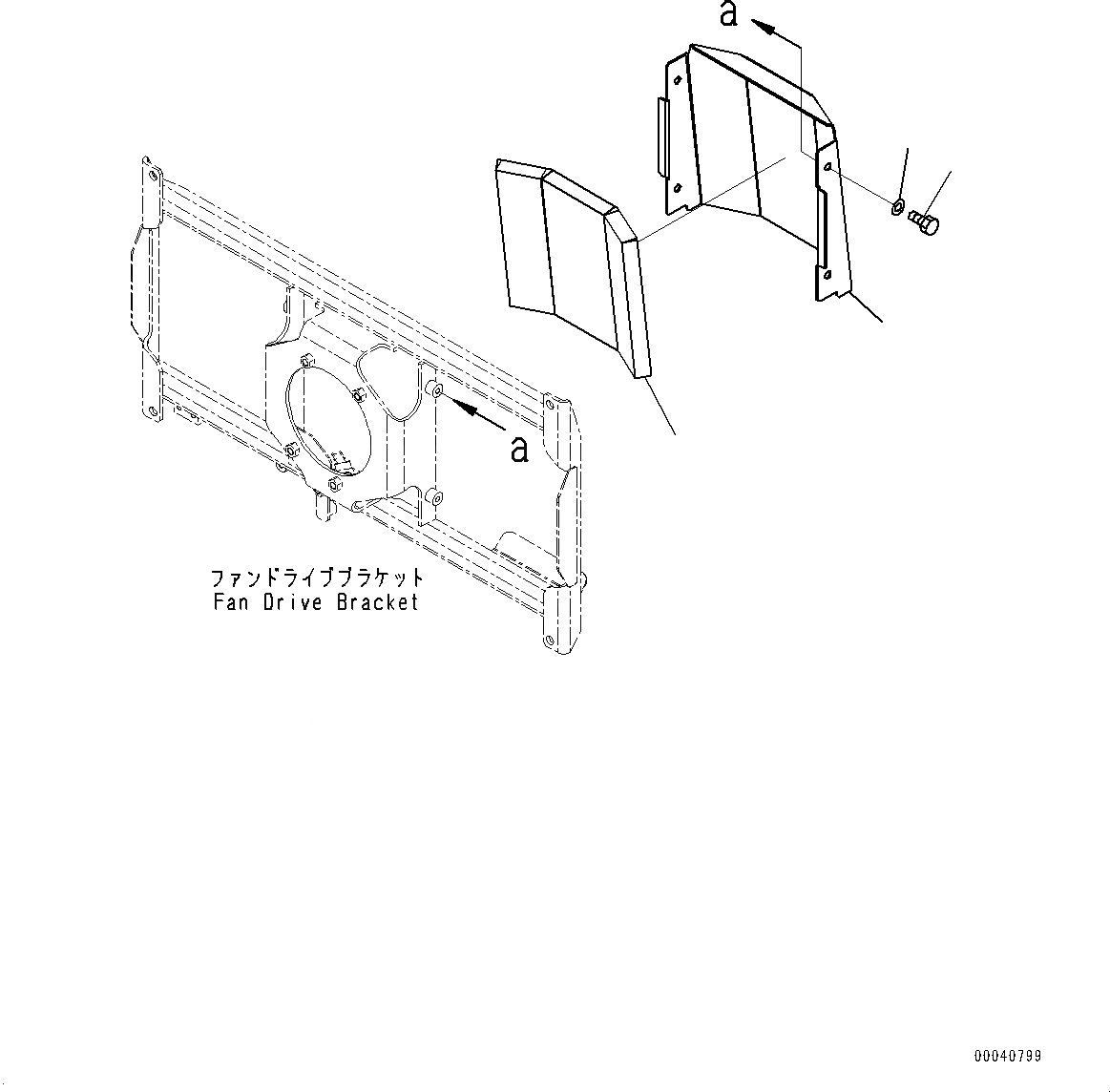 a

a

ファンドライブブラケット
Fan Drive Bracket

00040799