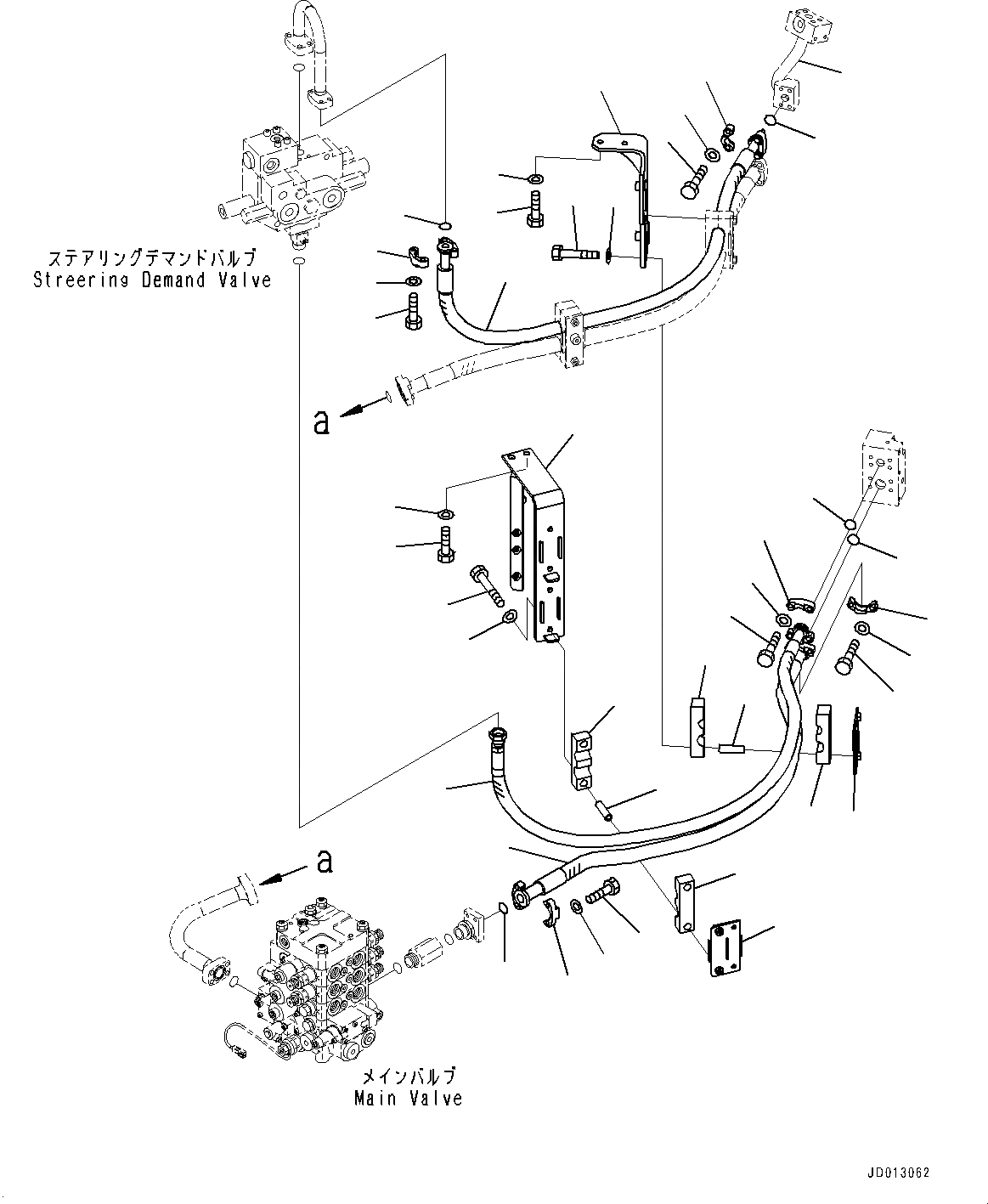 ステアリングデマンドバルブ
Streering Demand Valve

a

a

メインバルブ
Main Valve

JD013062