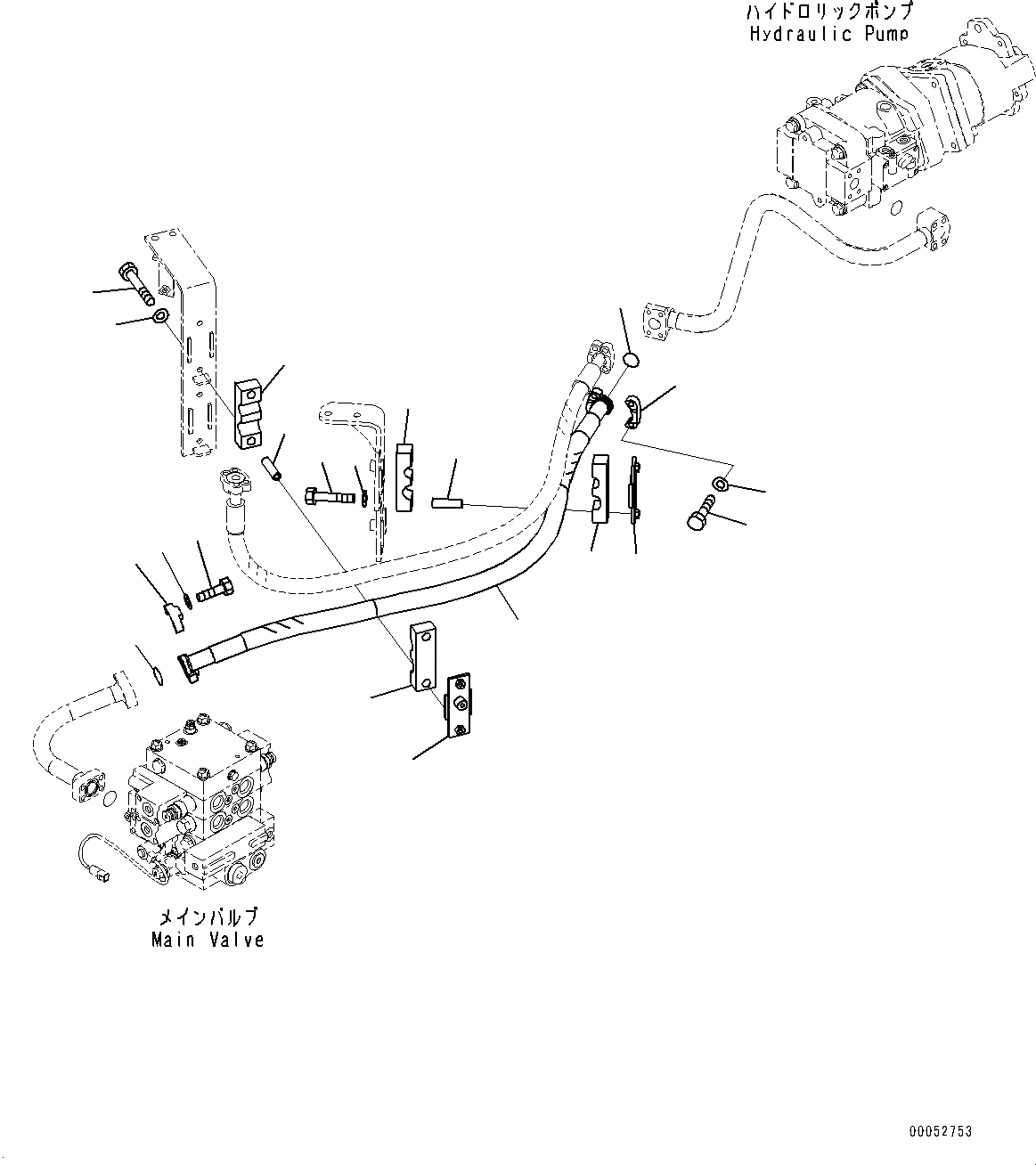 ハイドロリックポンプ
Hydraulic Pump

メインバルブ
Main Valve

00052753