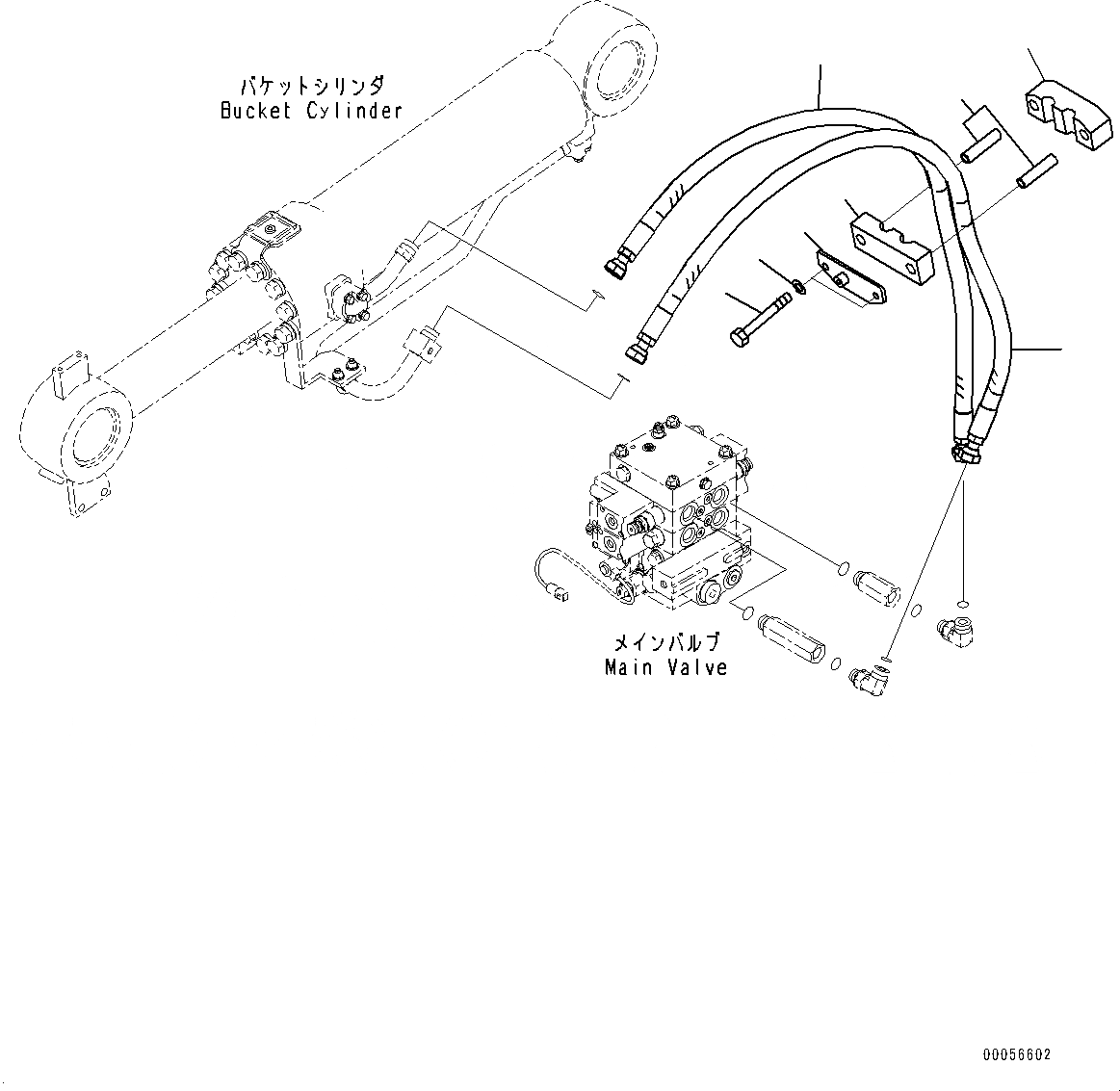 バケットシリンダ
Bucket Cylinder

メインバルブ
Main Valve

00056602