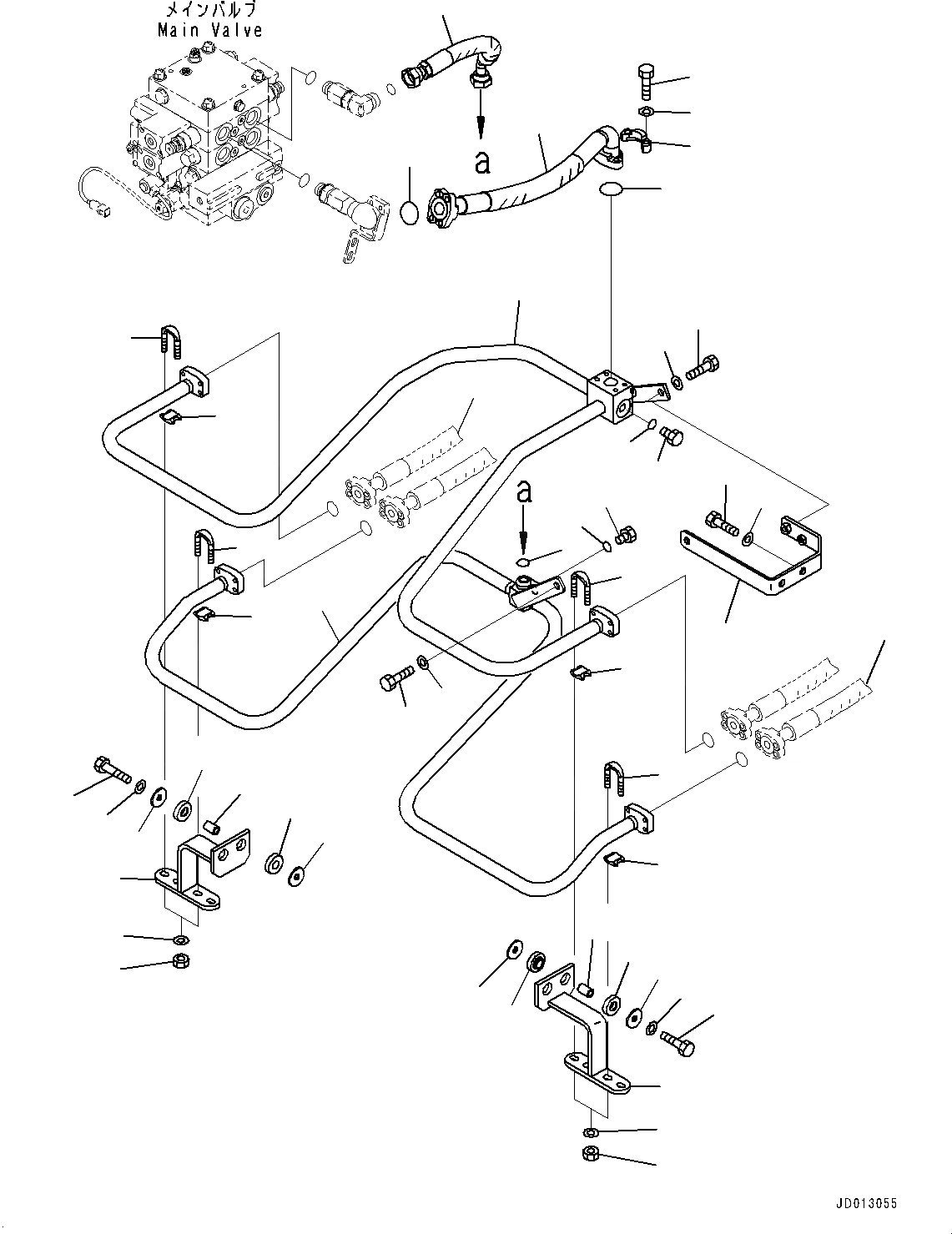 メインバルブ
Main Valve

a

a

JD013055