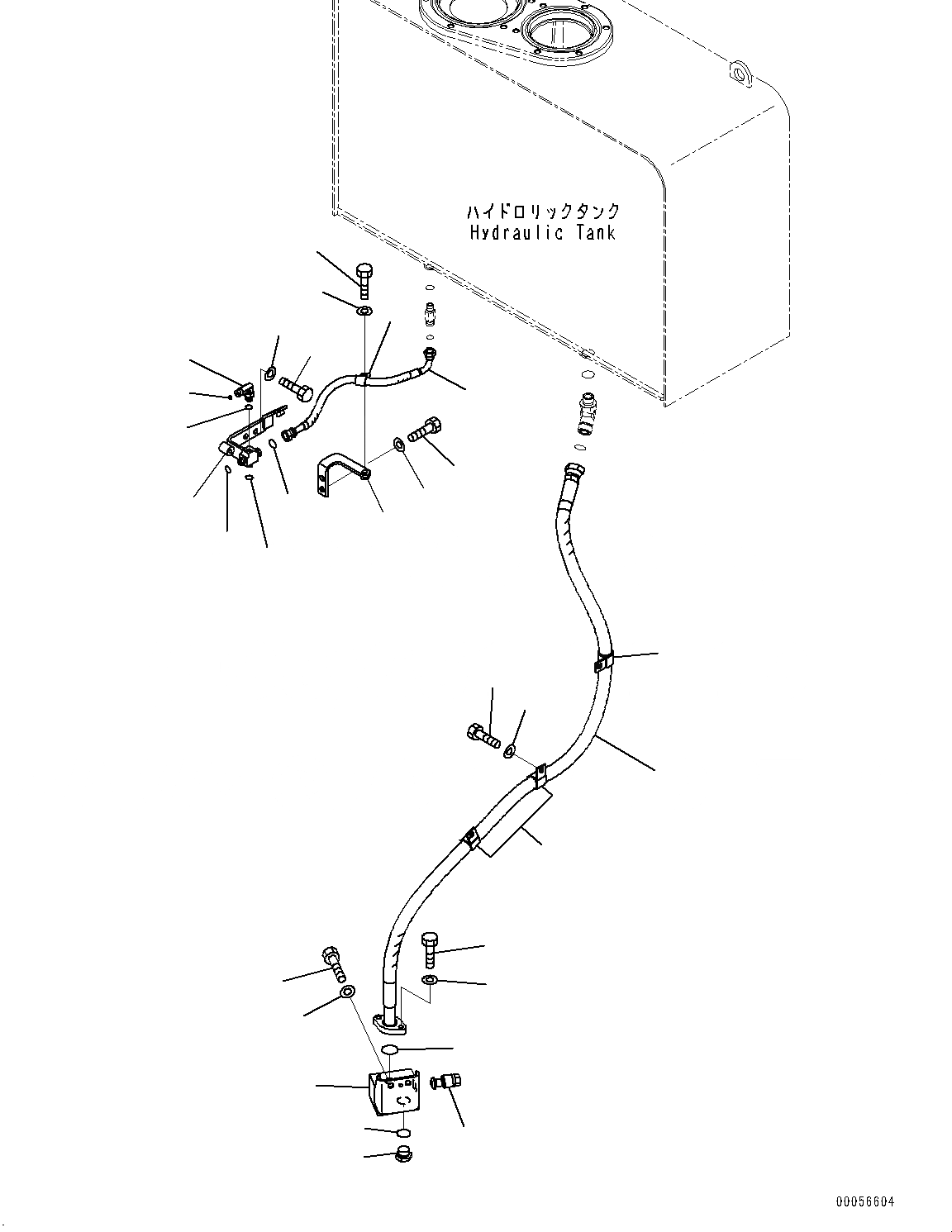 ハイドロリックタンク
Hydraulic Tank

00056604