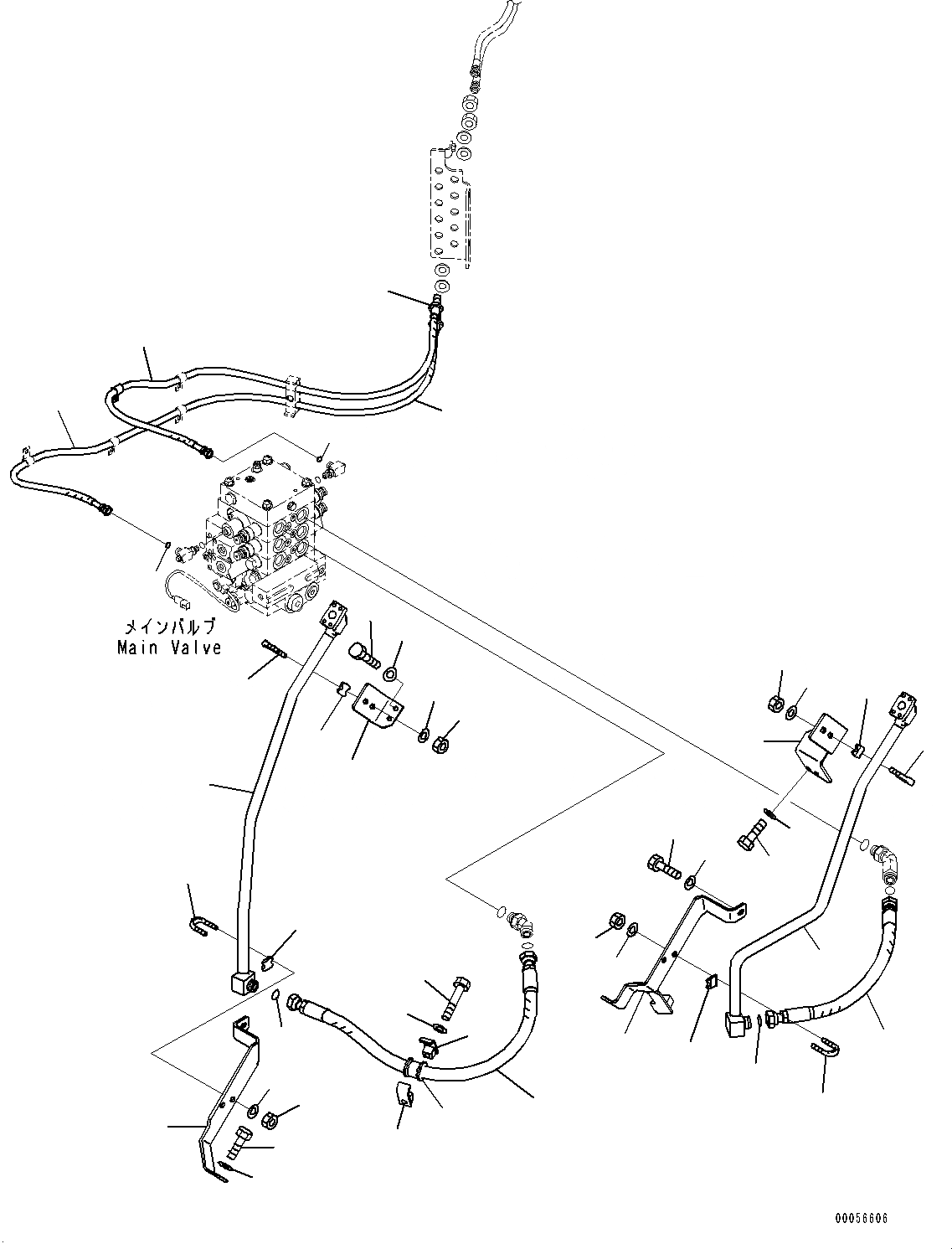 メインバルブ
Main Valve

00056606