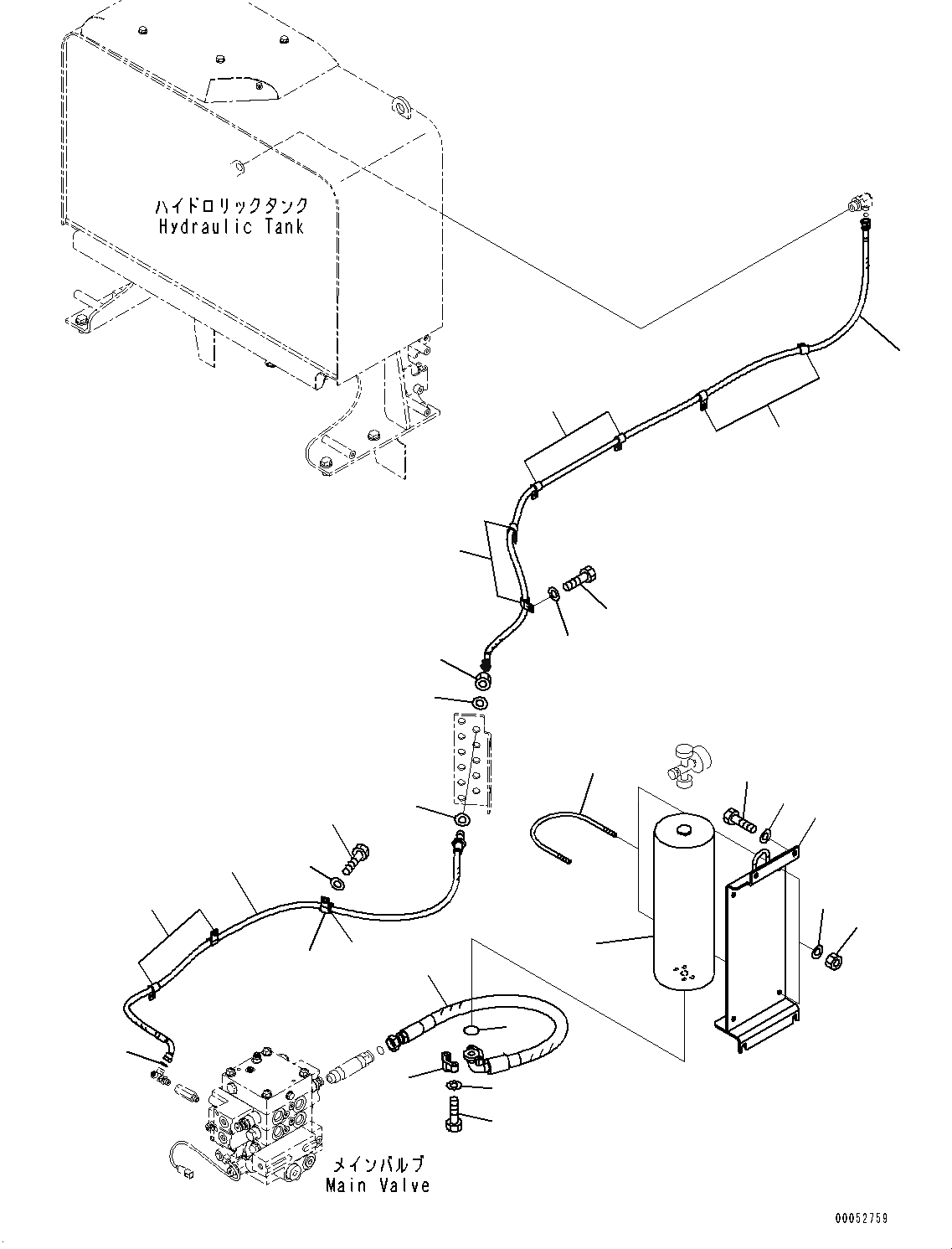 ハイドロリックタンク
Hydraulic Tank

メインバルブ
Main Valve

00052759