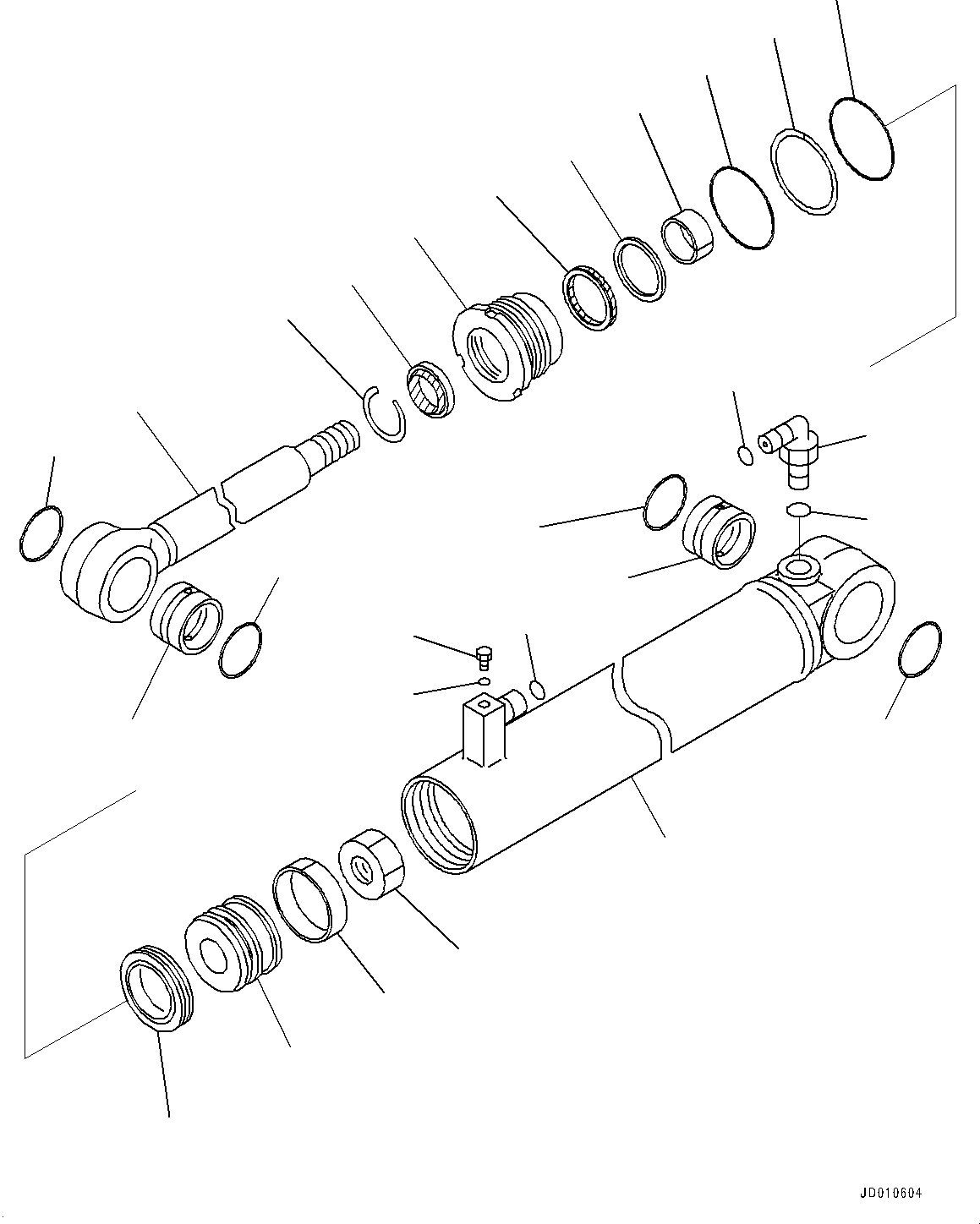 JD010604