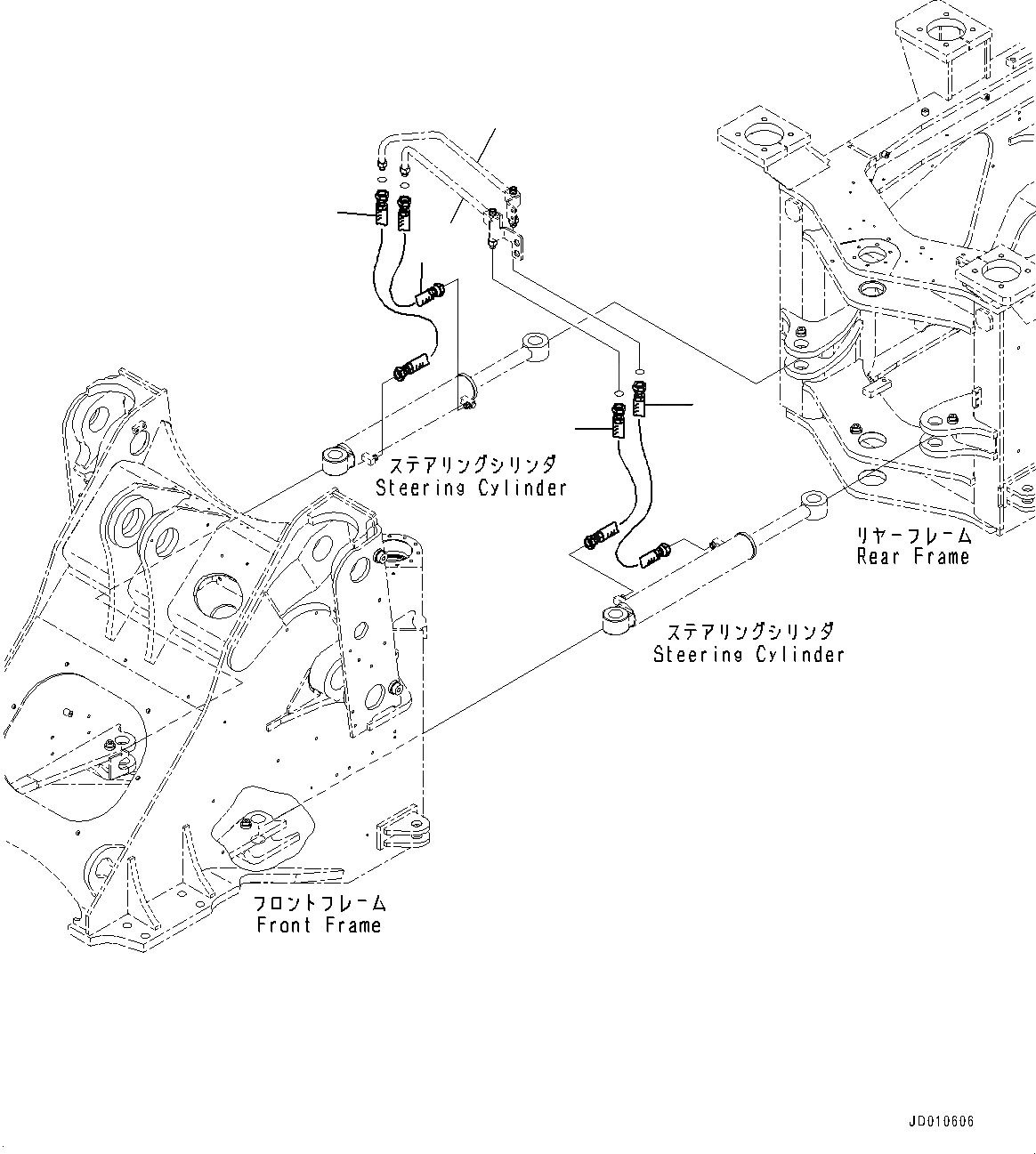 ステアリングシリンダ
Steering Cylinder

リヤーフレーム
Rear Frame

ステアリングシリンダ
Steering Cylinder

フロントフレーム
Front Frame

JD010606