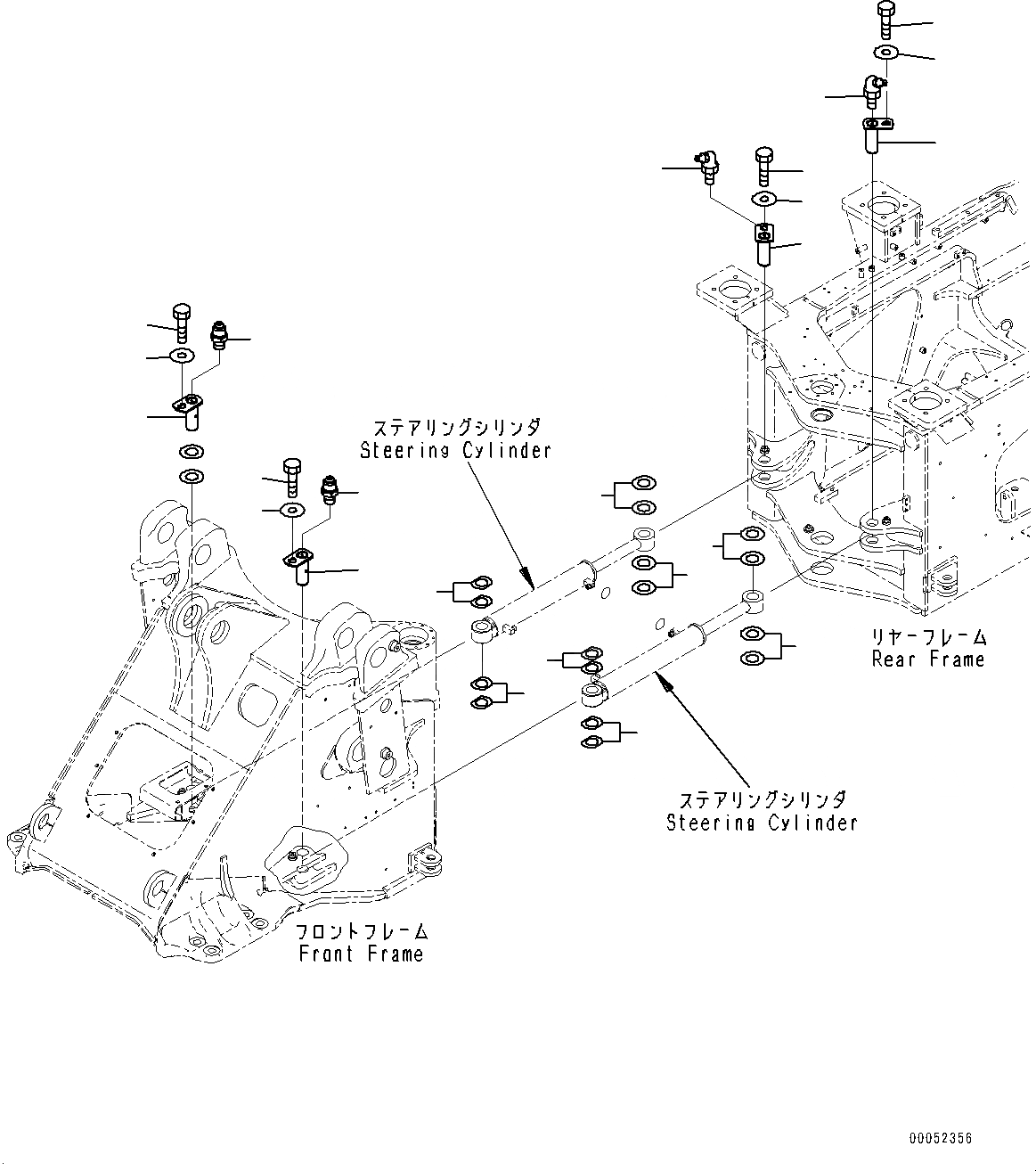 ステアリングシリンダ
Steering Cylinder

リヤーフレーム
Rear Frame

ステアリングシリンダ
Steering Cylinder

フロントフレーム
Front Frame

00052356