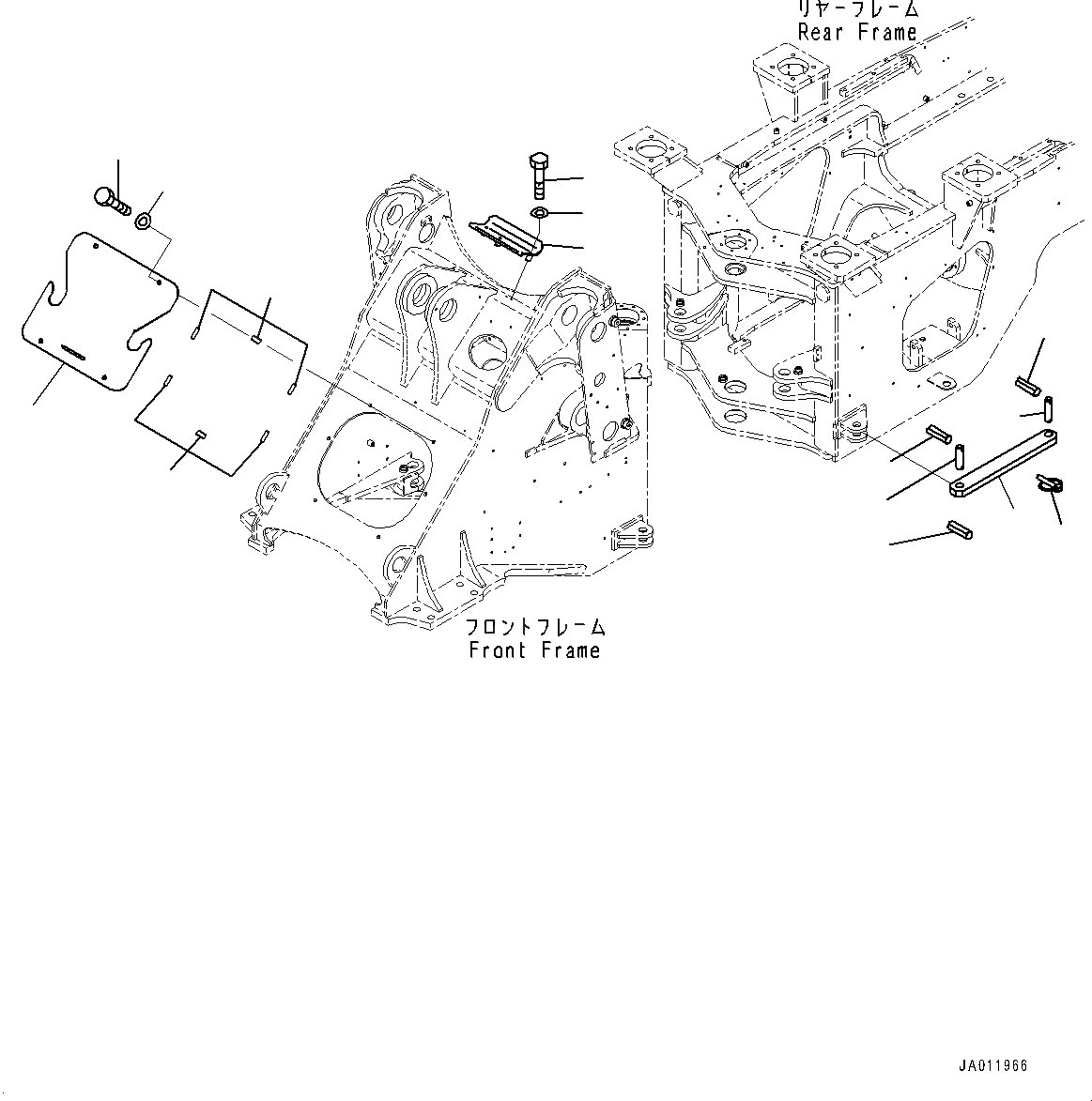 リヤーフレーム
Rear Frame

フロントフレーム
Front Frame

JA011966