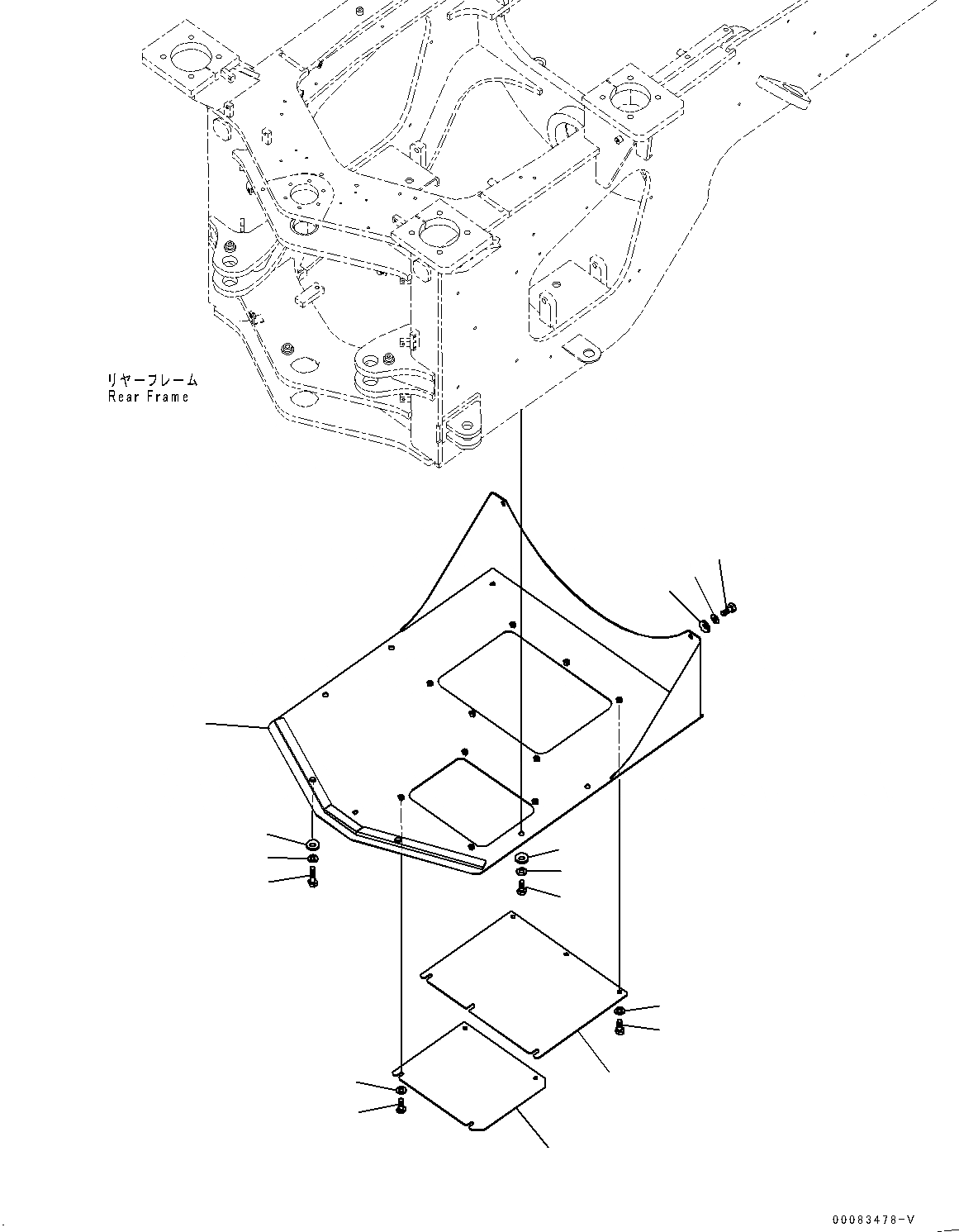 リヤーフレーム
Rear Frame

00083478-V