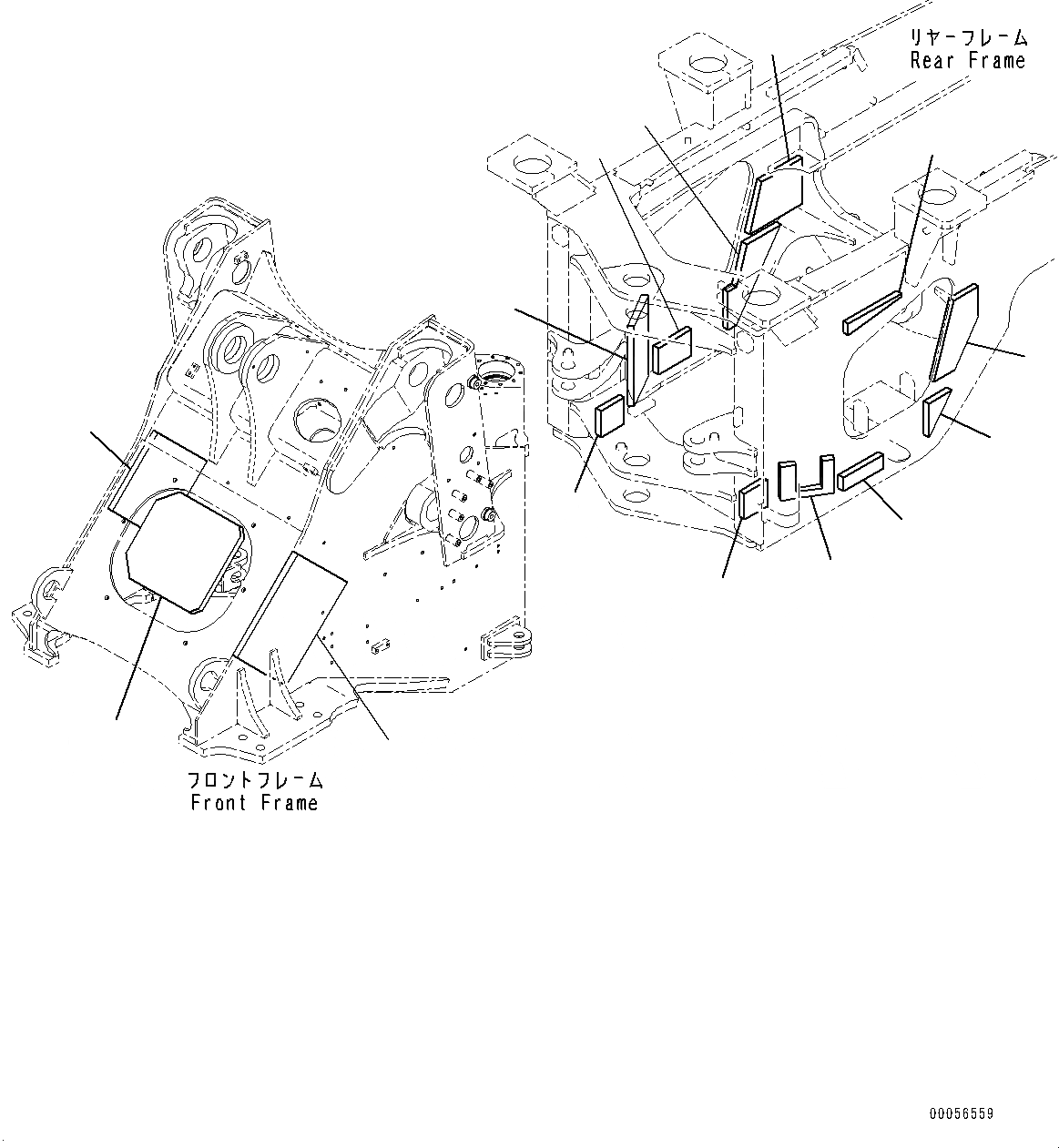 リヤーフレーム
Rear Frame

フロントフレーム
Front Frame

00056559