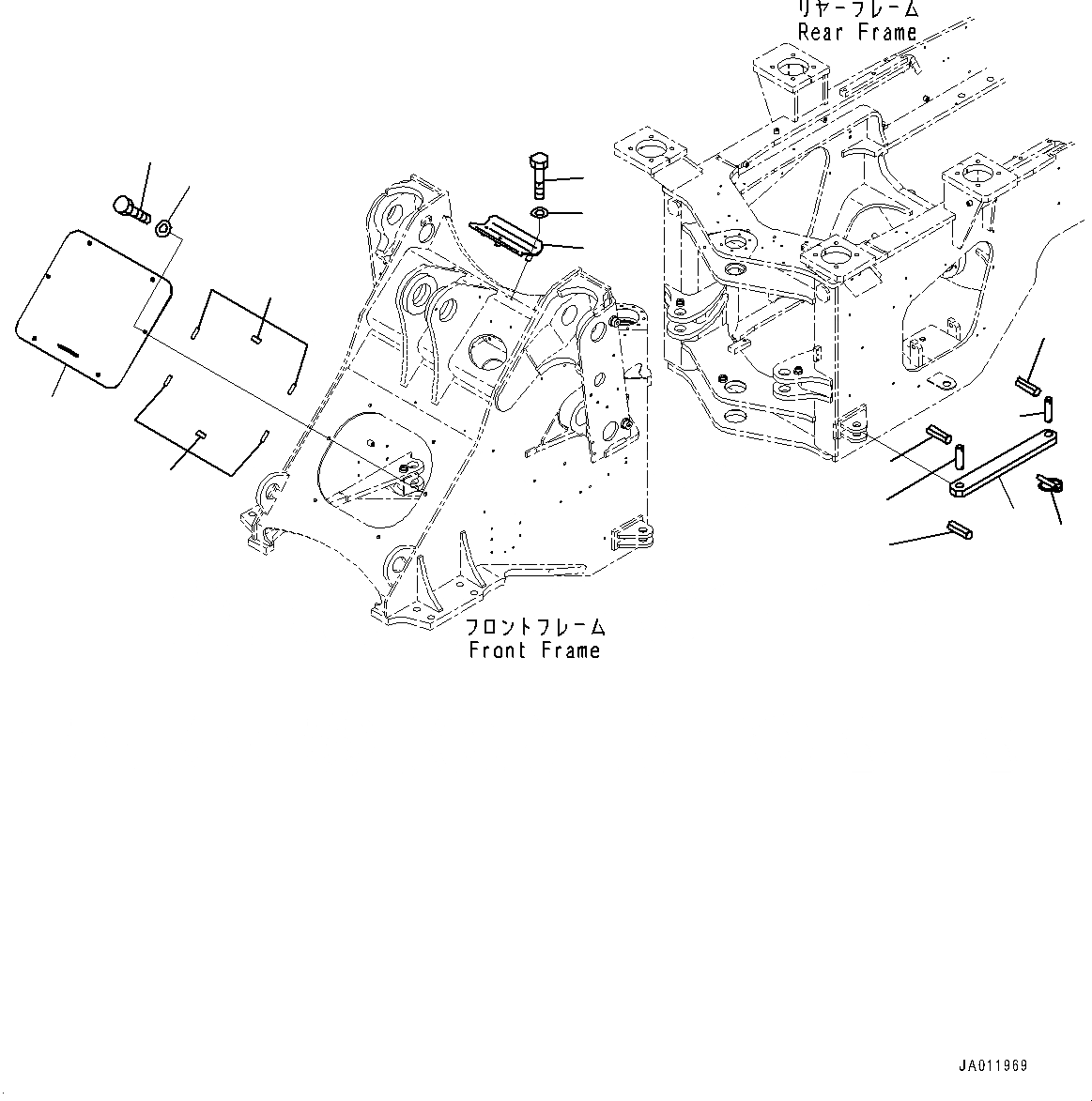 リヤーフレーム
Rear Frame

フロントフレーム
Front Frame

JA011969