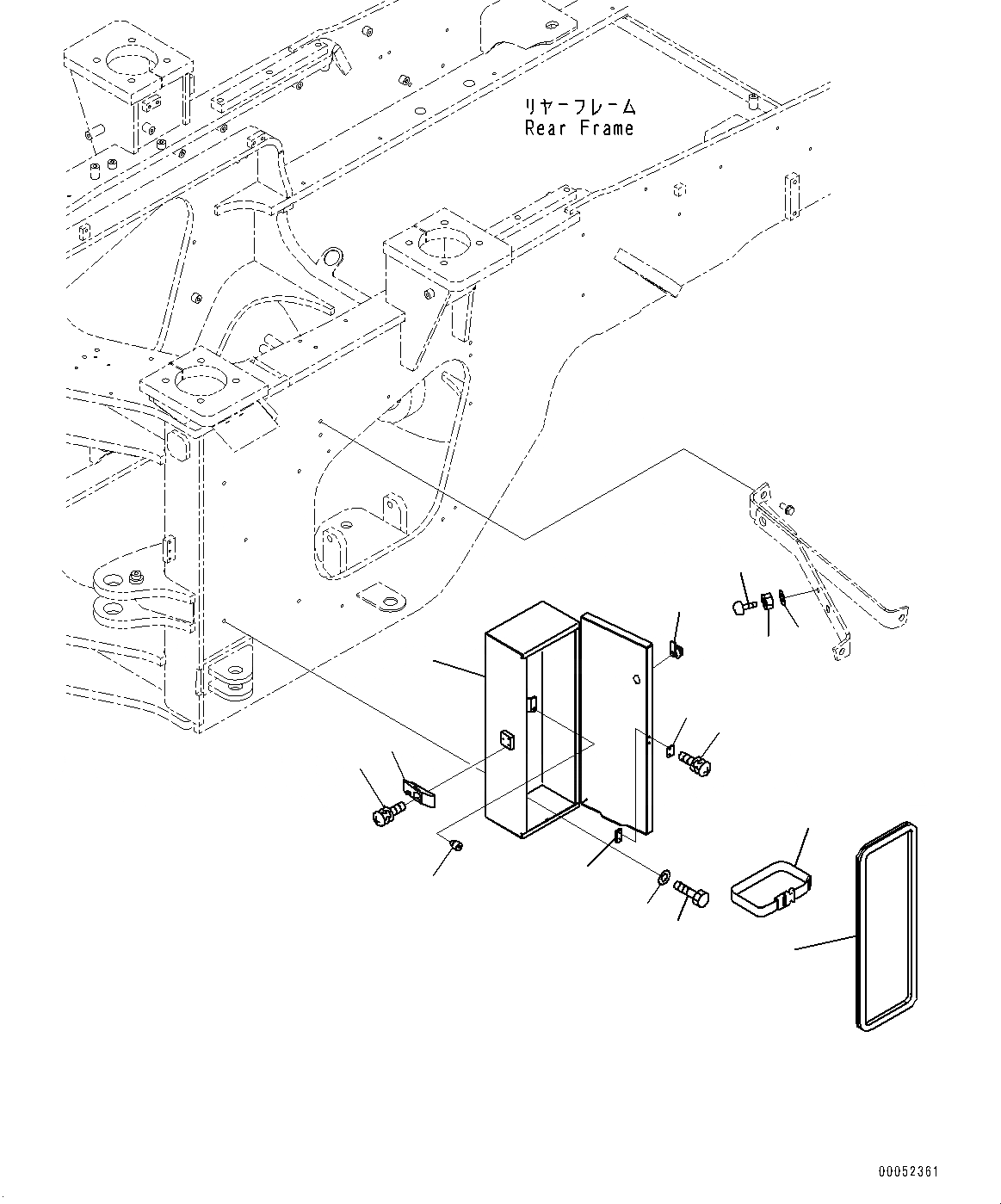 リヤーフレーム
Rear Frame

00052361