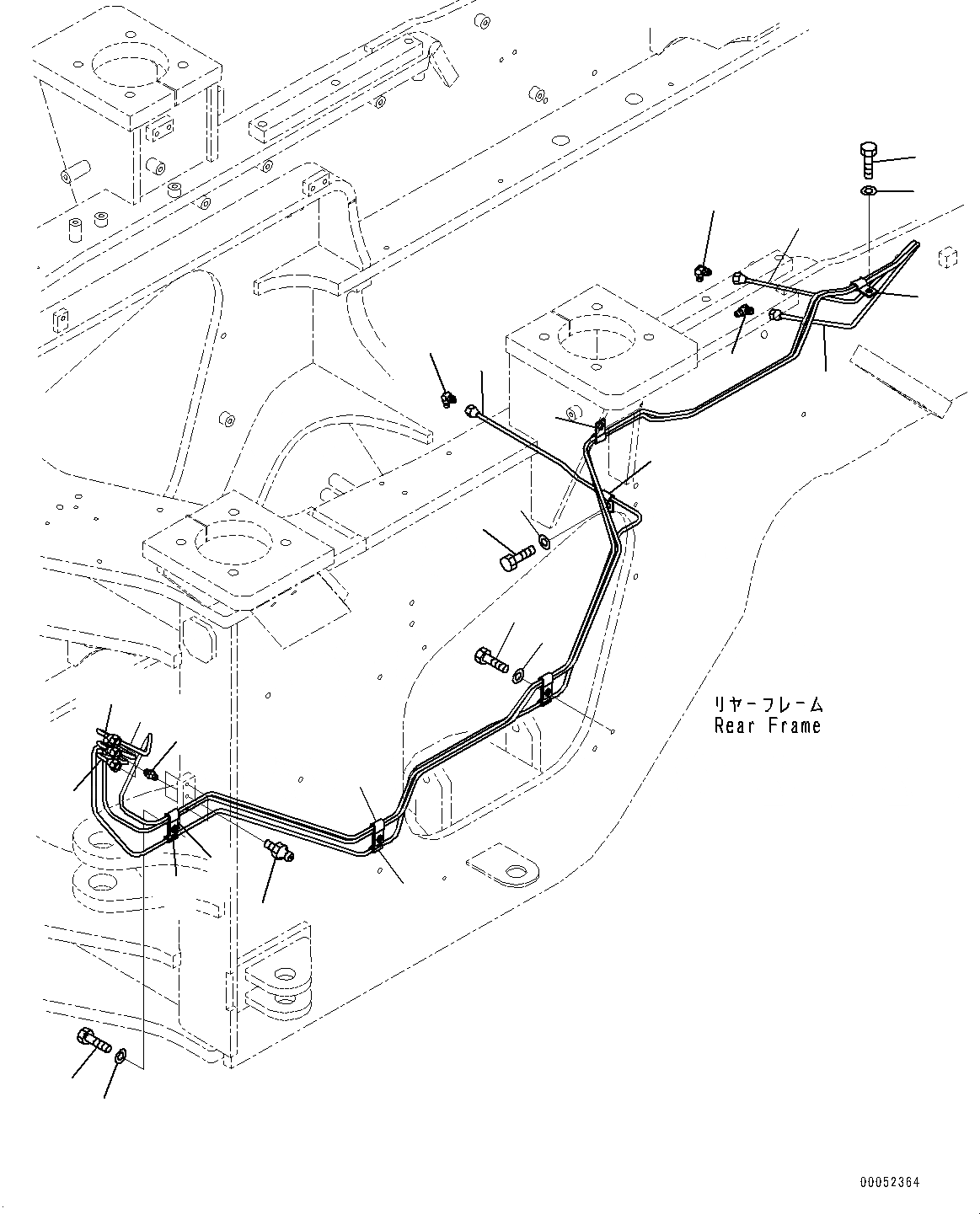 リヤーフレーム
Rear Frame

00052364