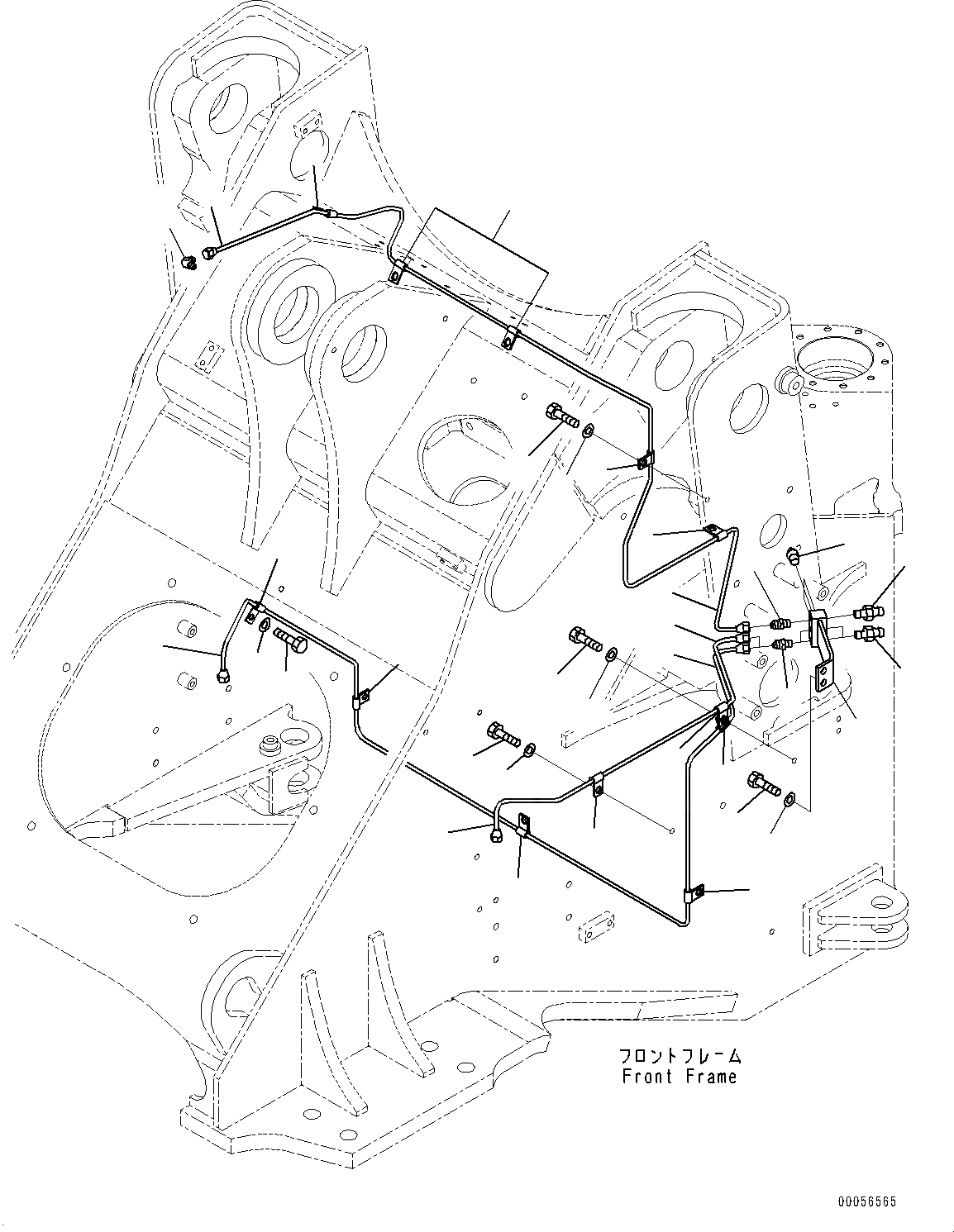 フロントフレーム
Front Frame

00056565