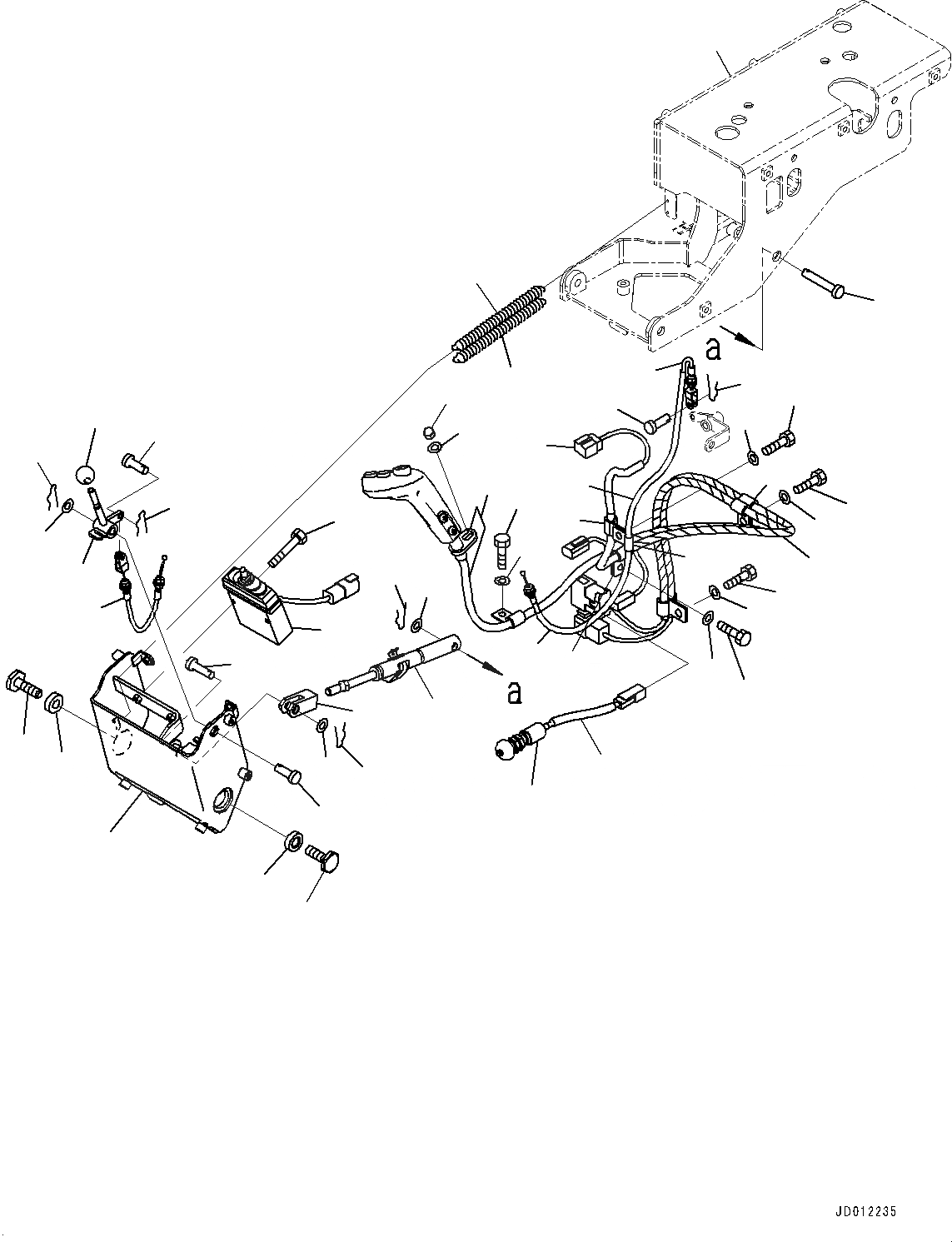 a

a

JD012235