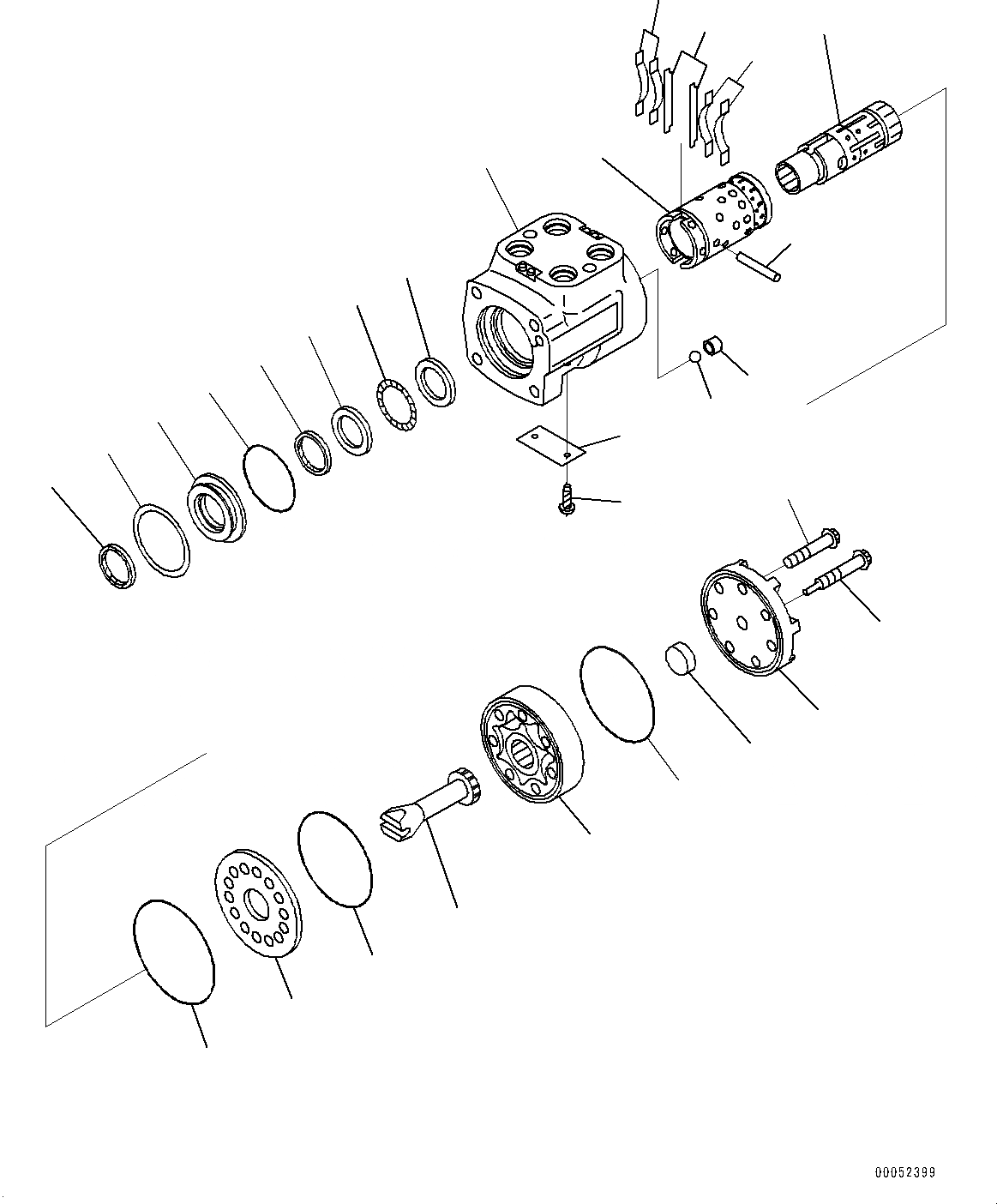 00052399