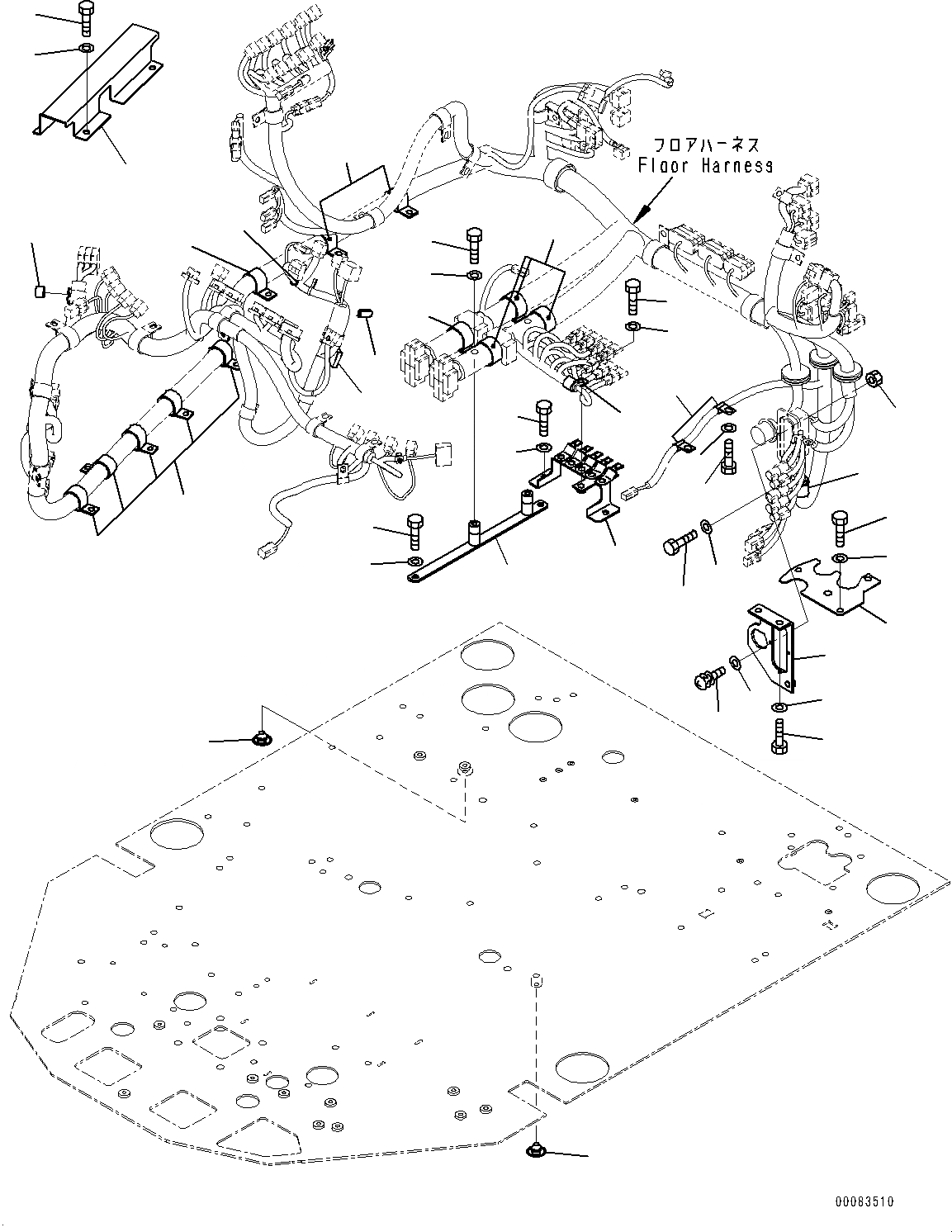 フロアハーネス
Floor Harness

00083510