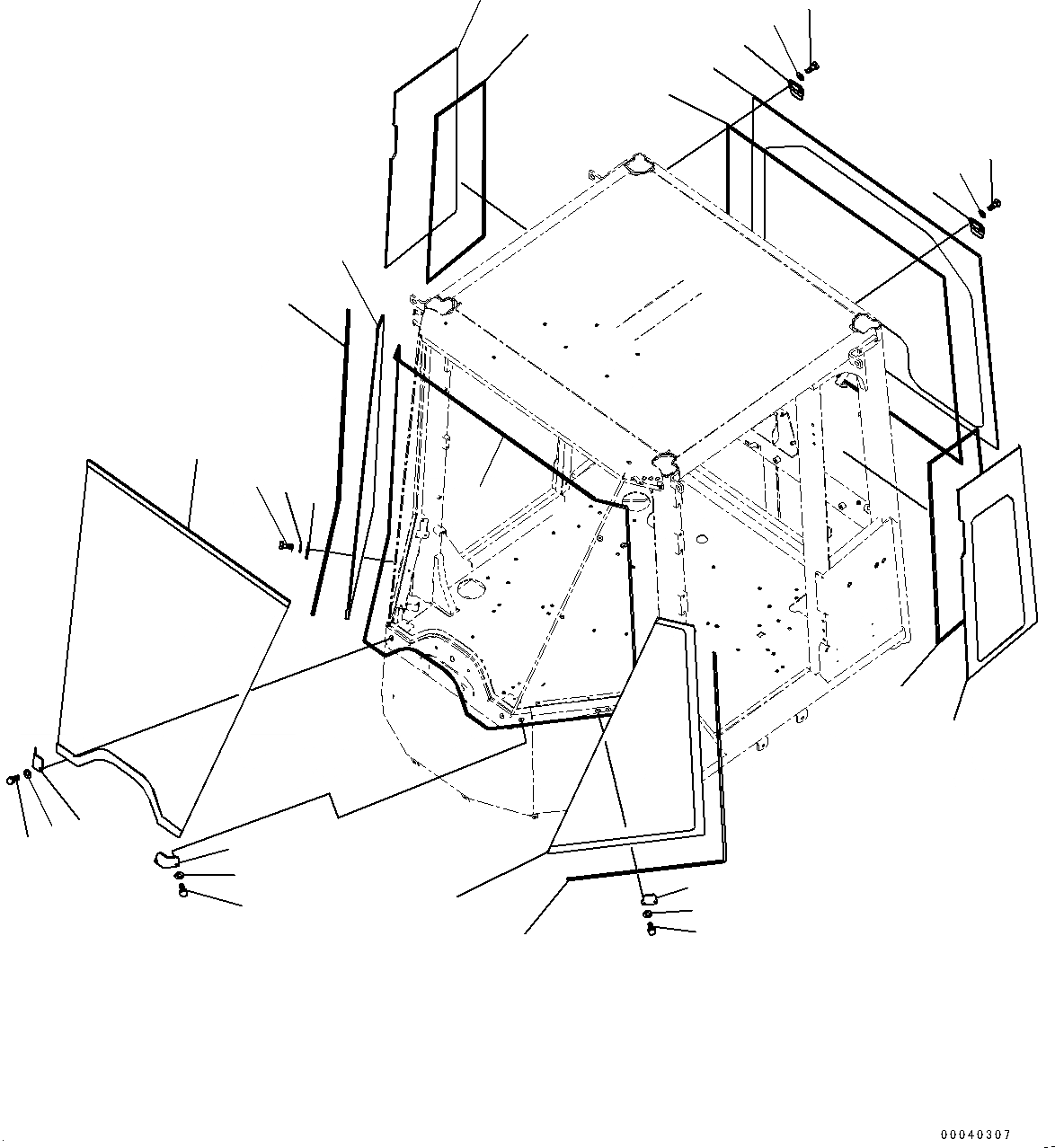 00040307