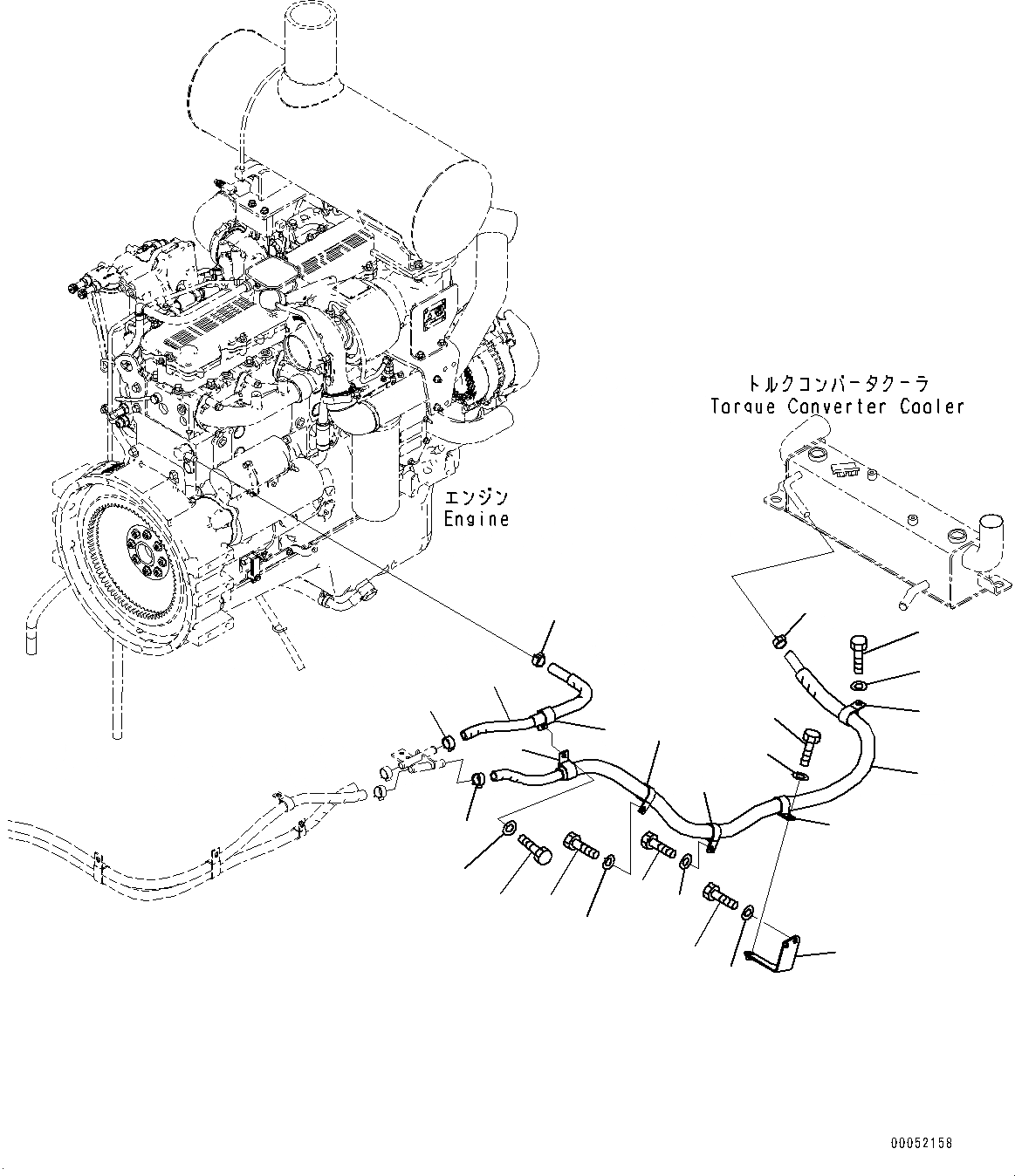 トルクコンバータクーラ
Torque Converter Cooler

エンジン
Engine

00052158