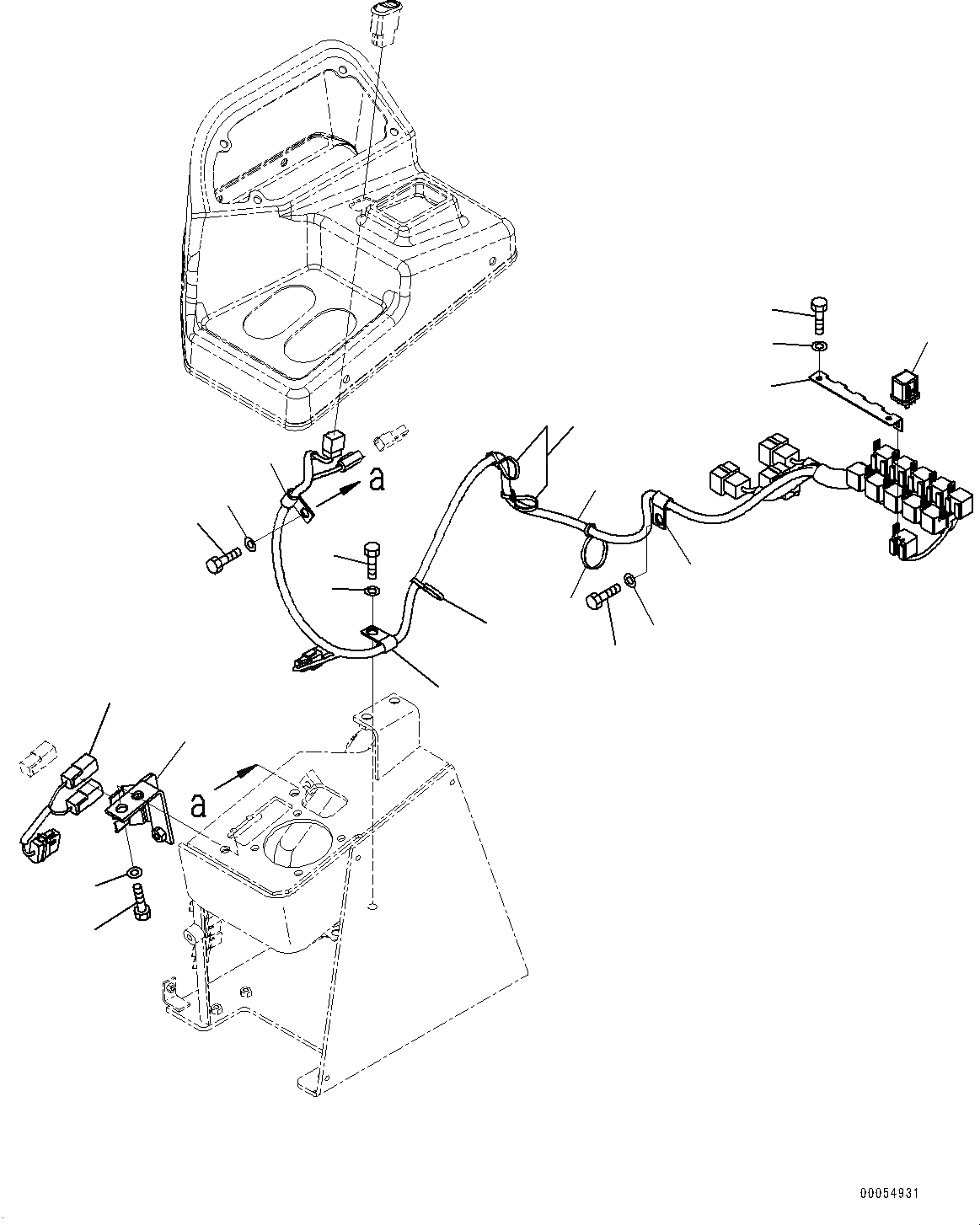 a

a

00054931