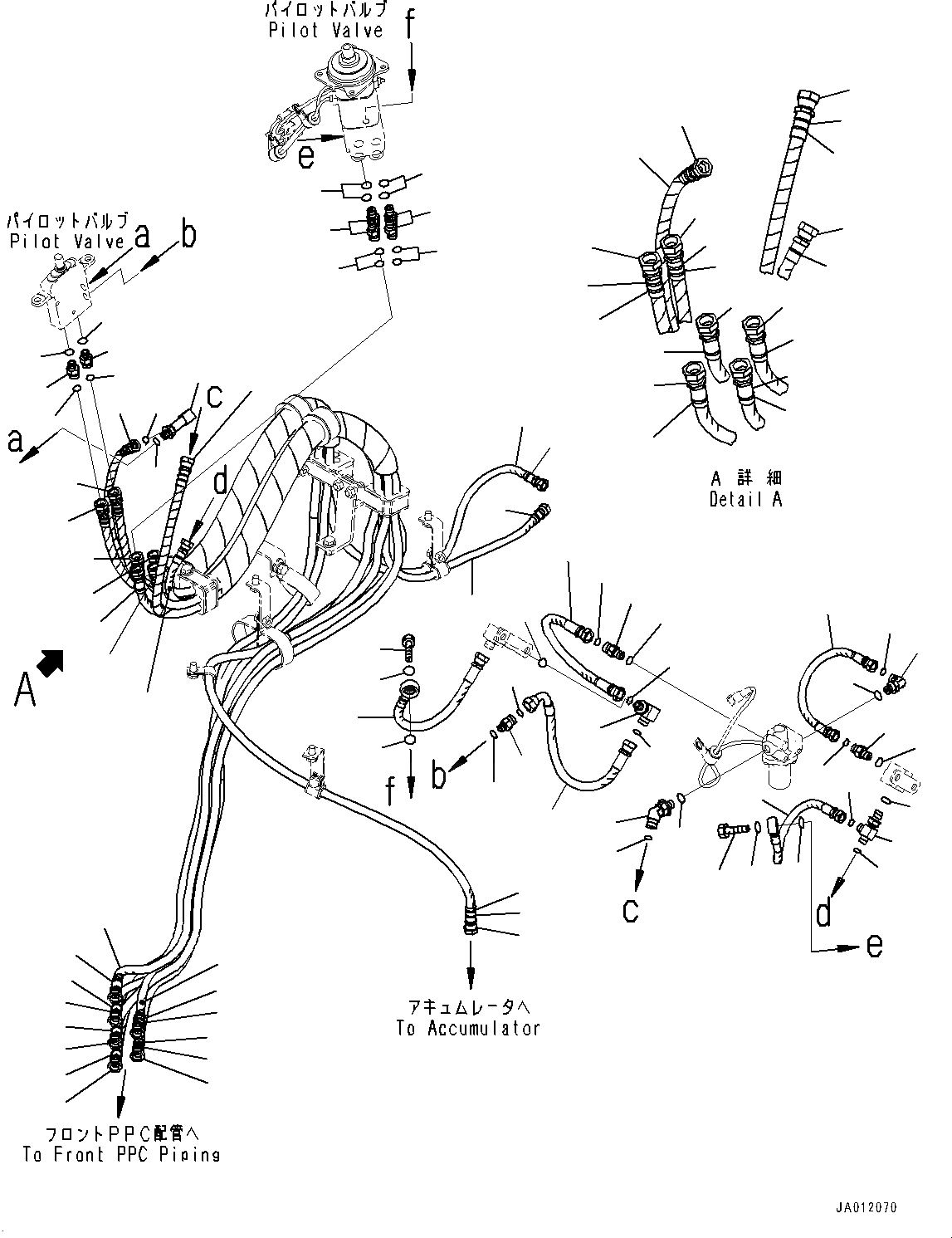 パイロットバルブ
Pilot Valve
f

e

パイロットバルブ
Pilot Valve
a
b

c

a

d

A 詳細
Detail A

A

f
b

c

d

e

アキュムレータへ
To Accumulator

フロントPPC配管へ
To Front PPC Piping

JA012070