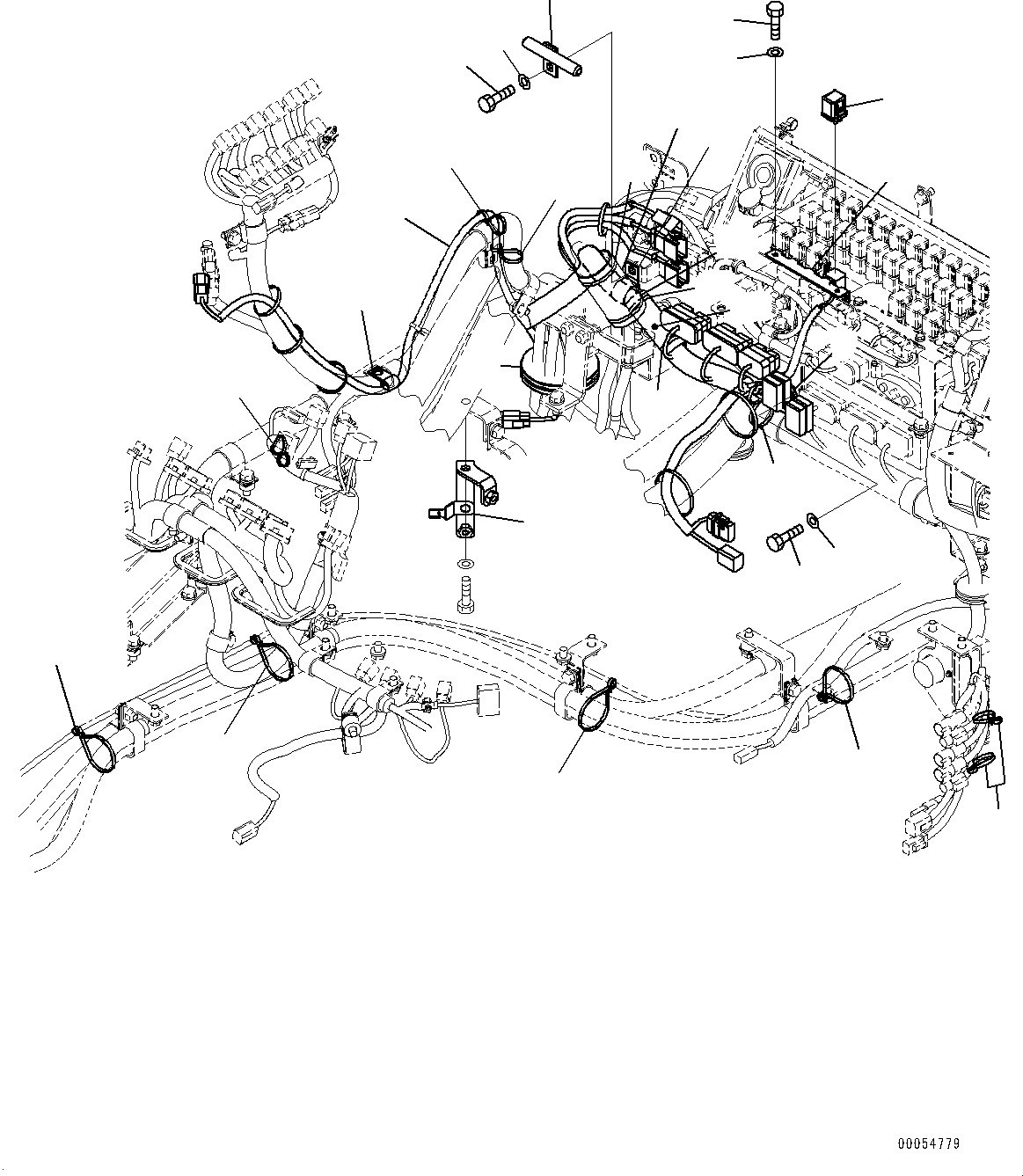 00054779