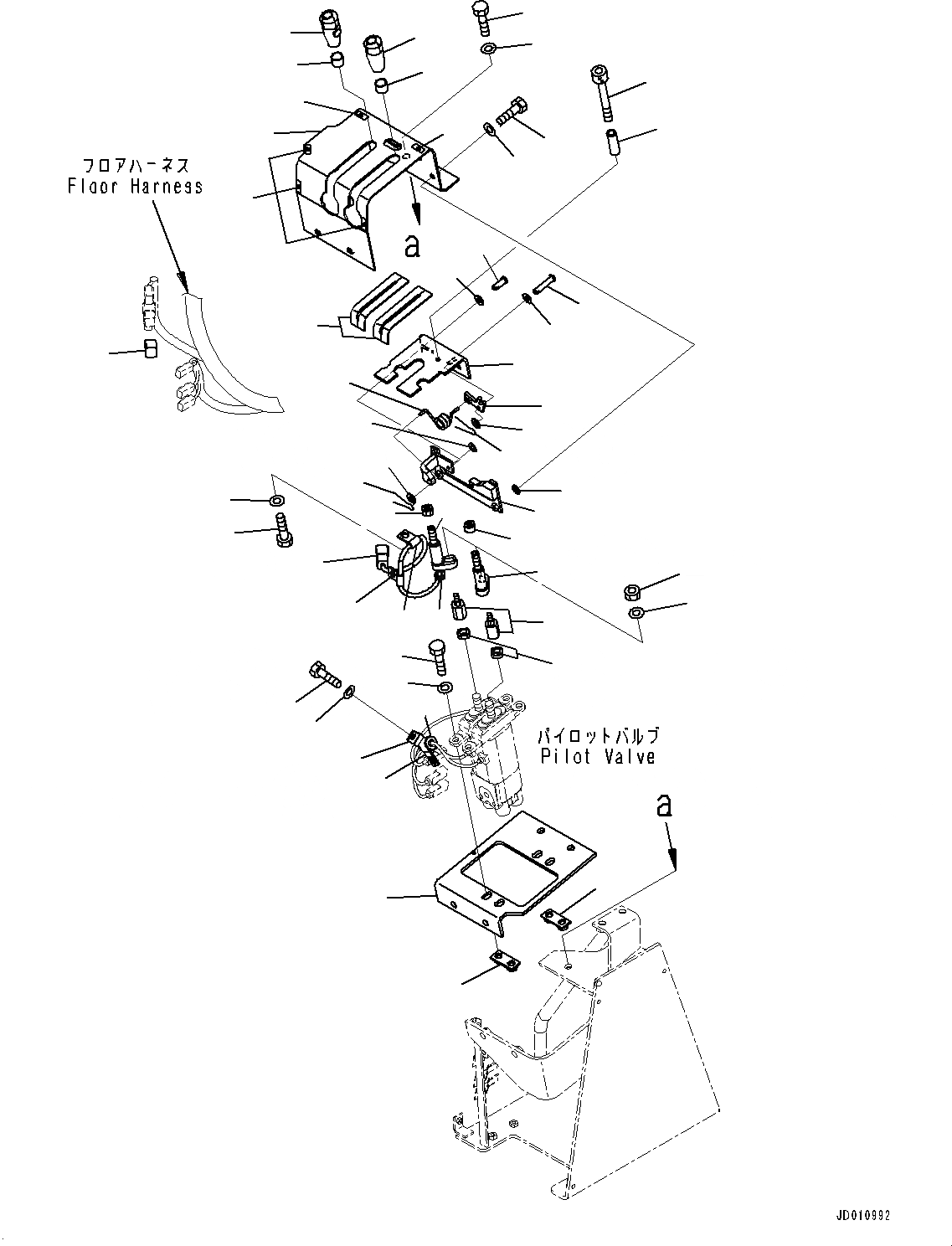 フロアハーネス
Floor Harness

a

パイロットバルブ
Pilot Valve

a

JD010992