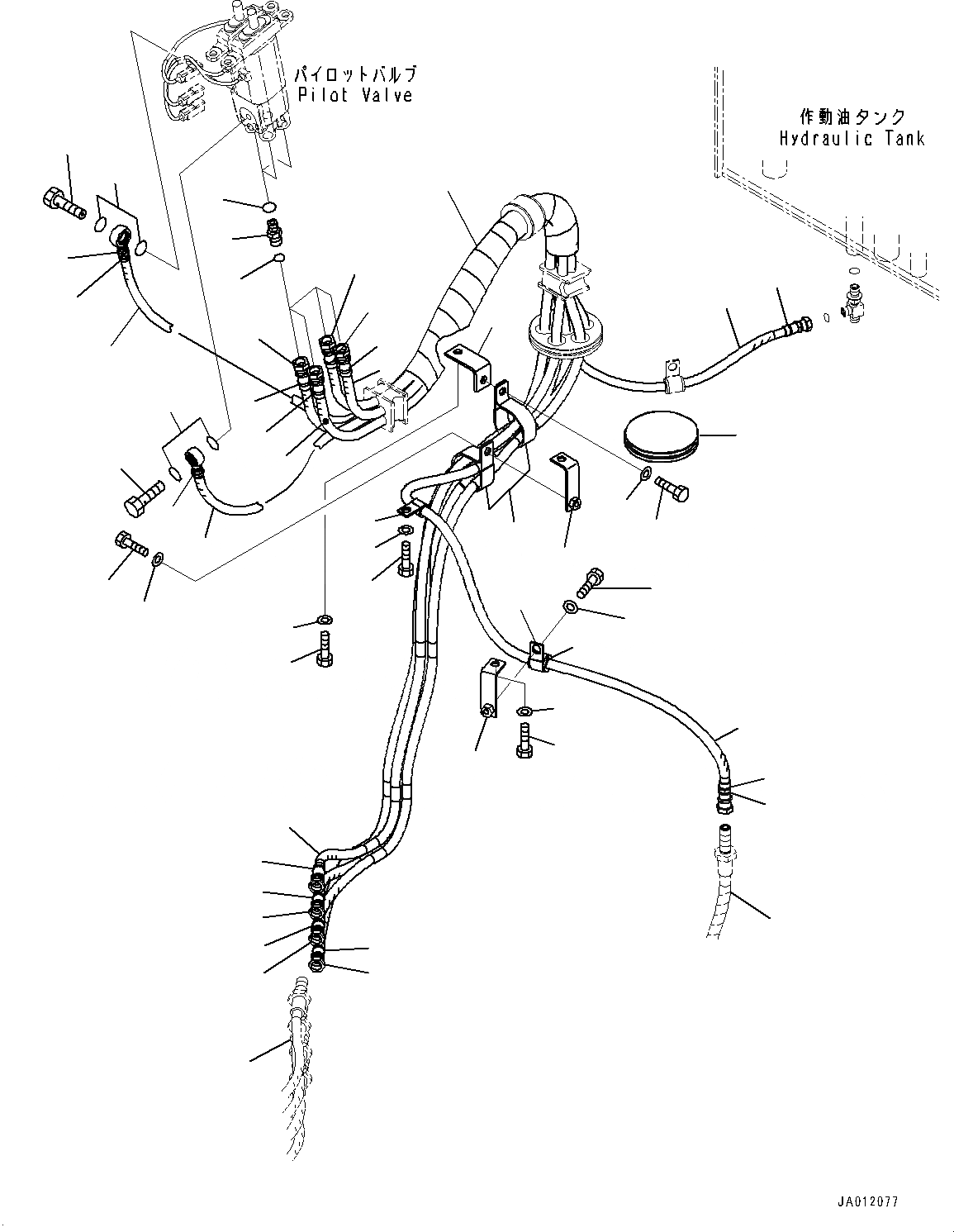 パイロットバルブ
Pilot Valve

作動油タンク
Hydraulic Tank

JA012077