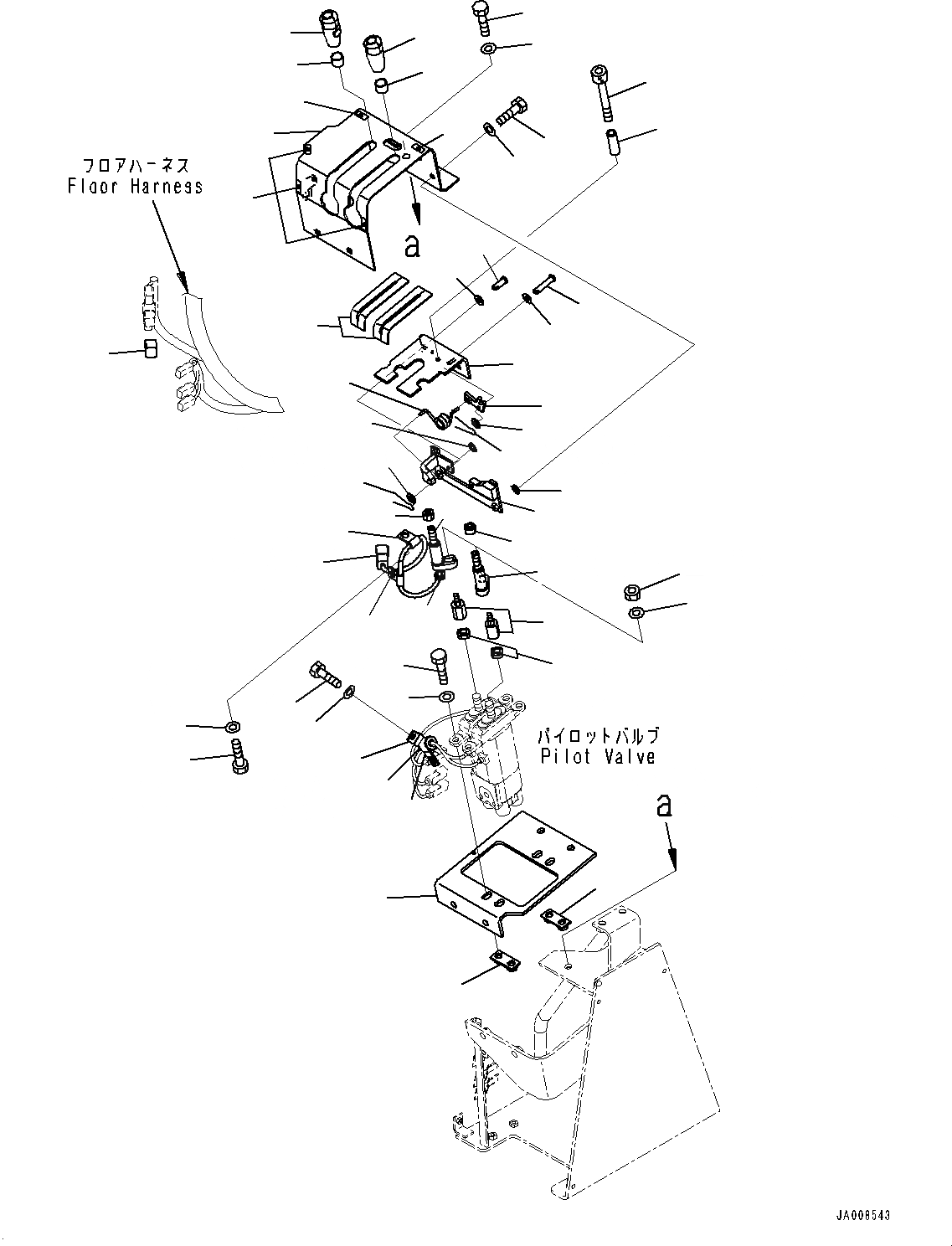 フロアハーネス
Floor Harness

a

パイロットバルブ
Pilot Valve

a

JA008543