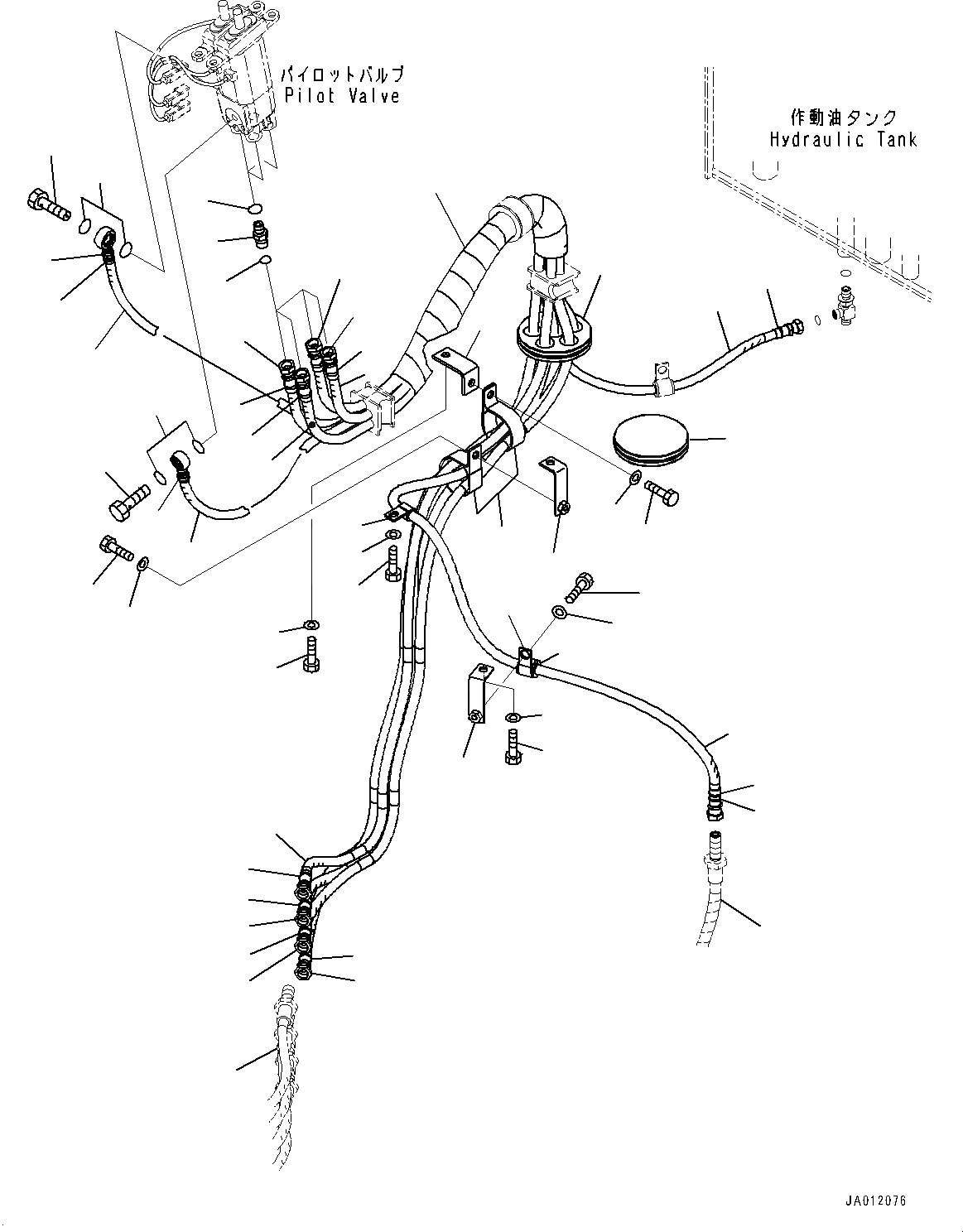 パイロットバルブ
Pilot Valve

作動油タンク
Hydraulic Tank

JA012076