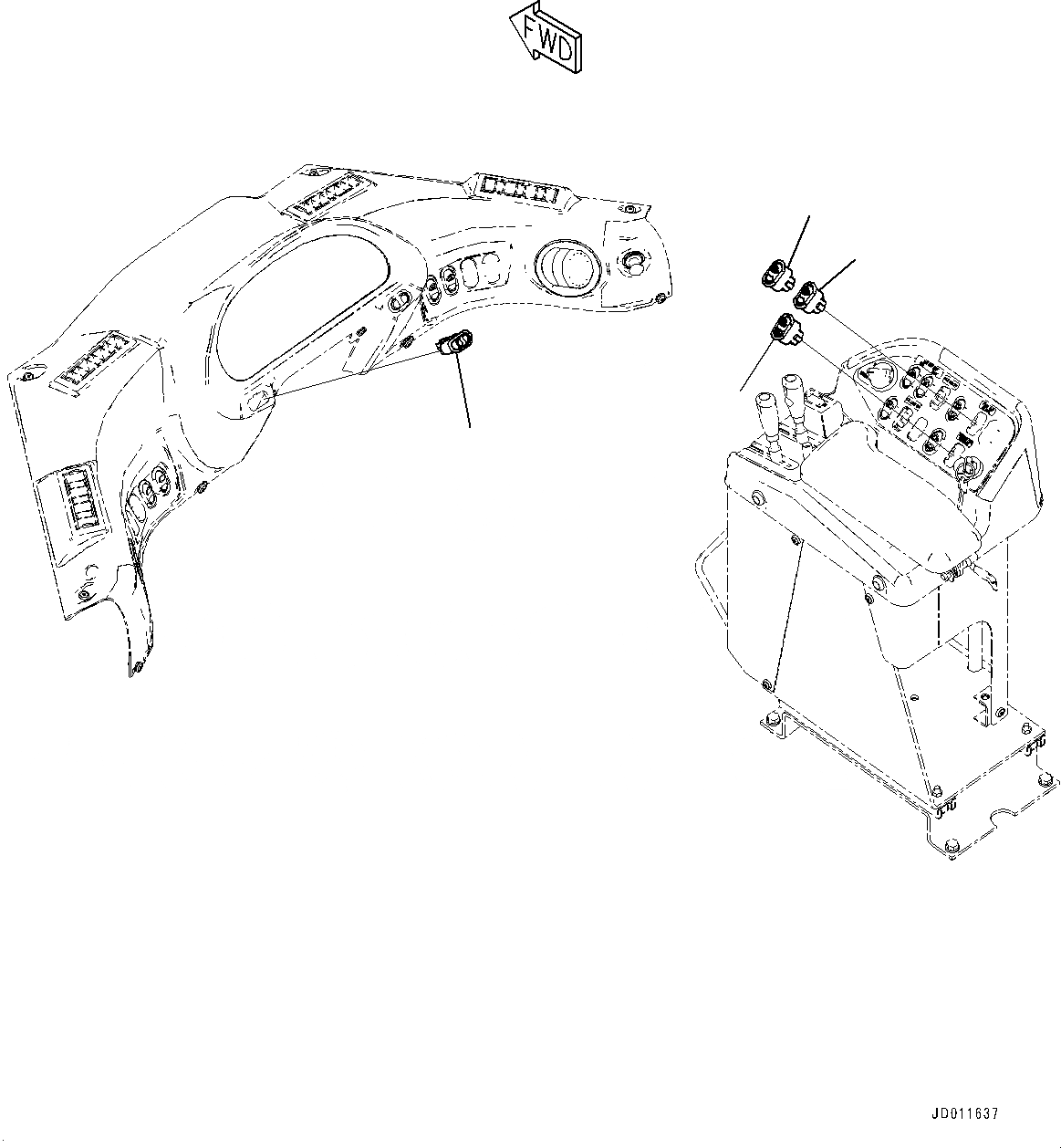 FWD

JD011637