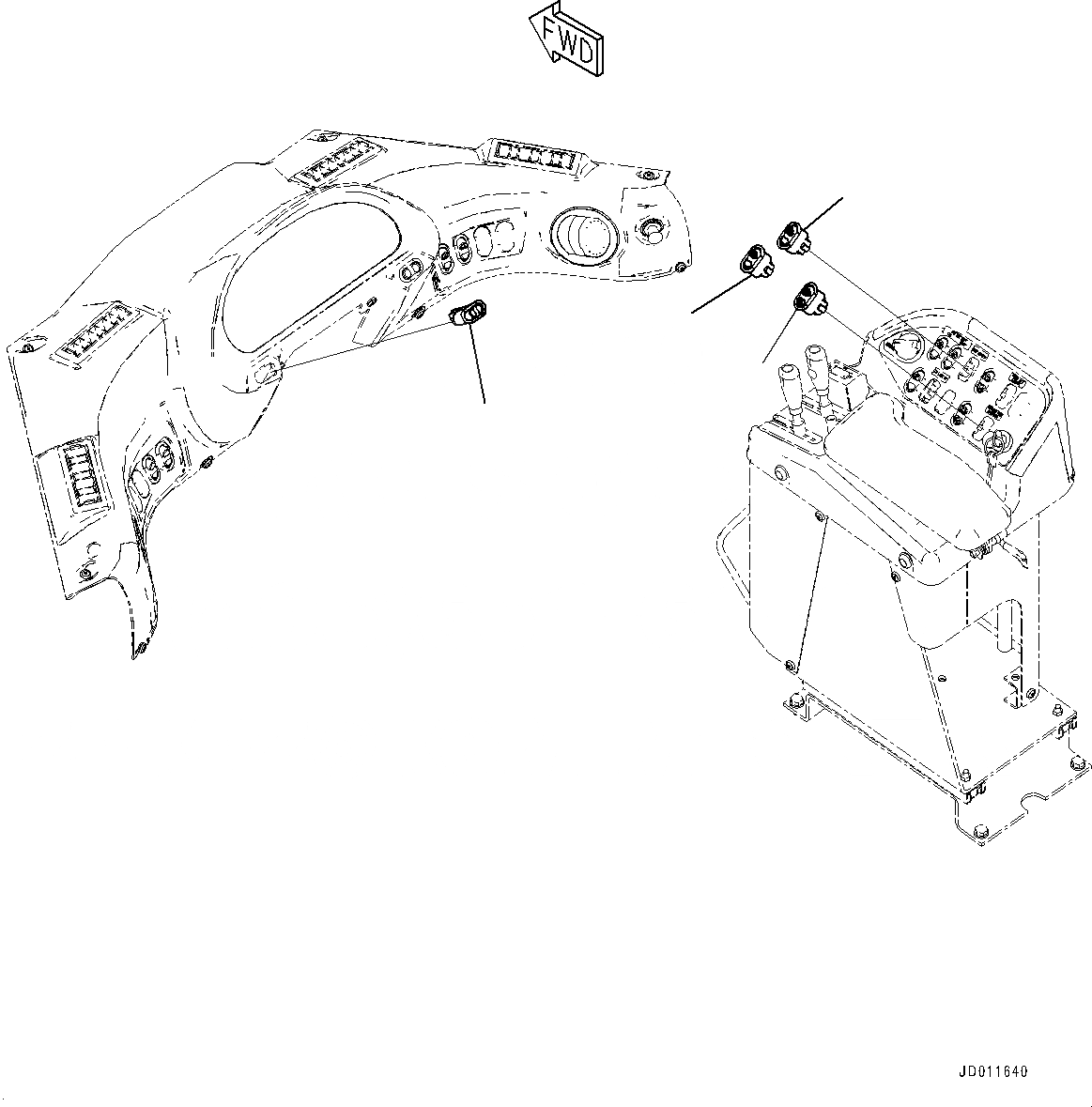 FWD

JD011640