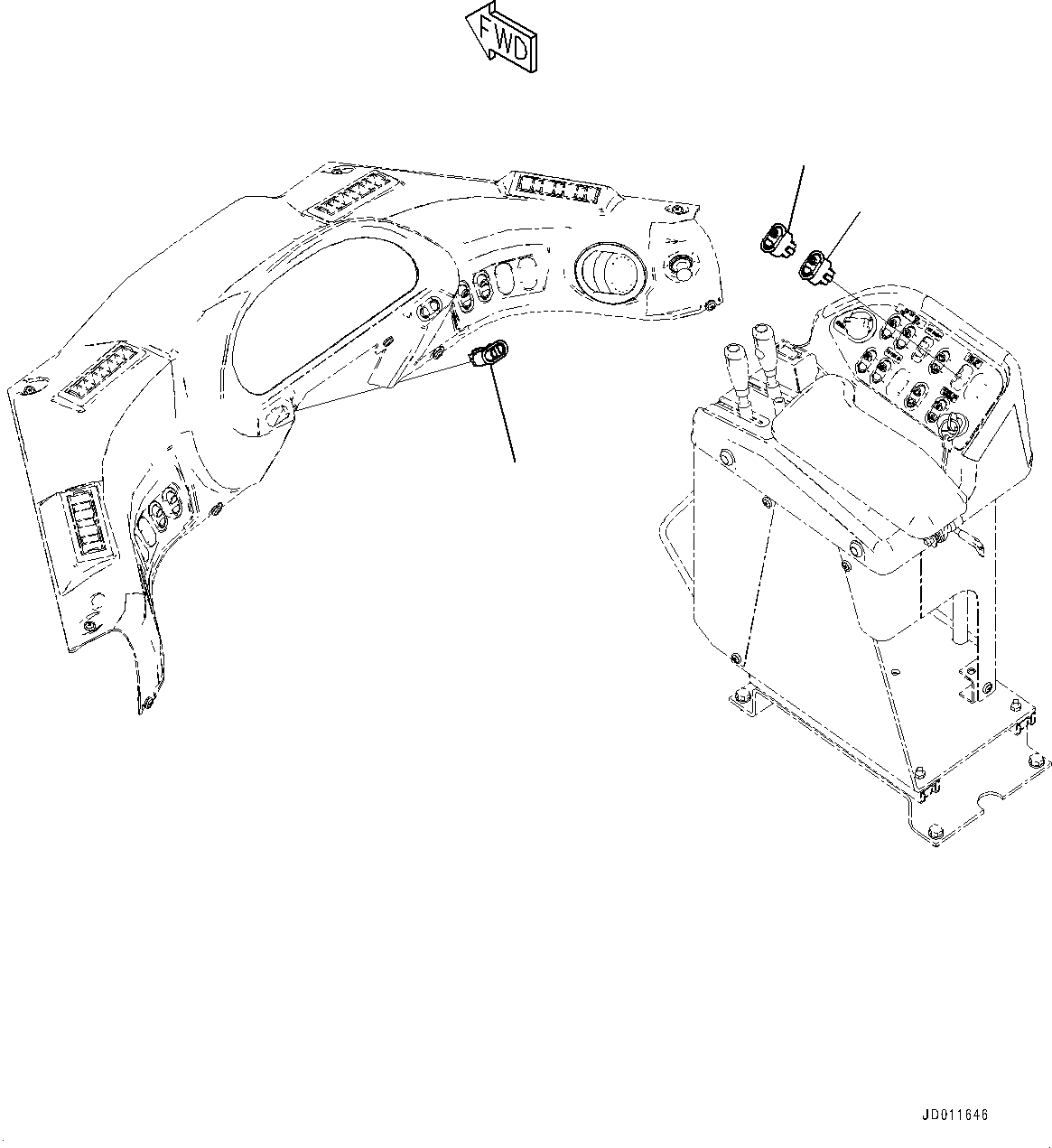 FWD

JD011646