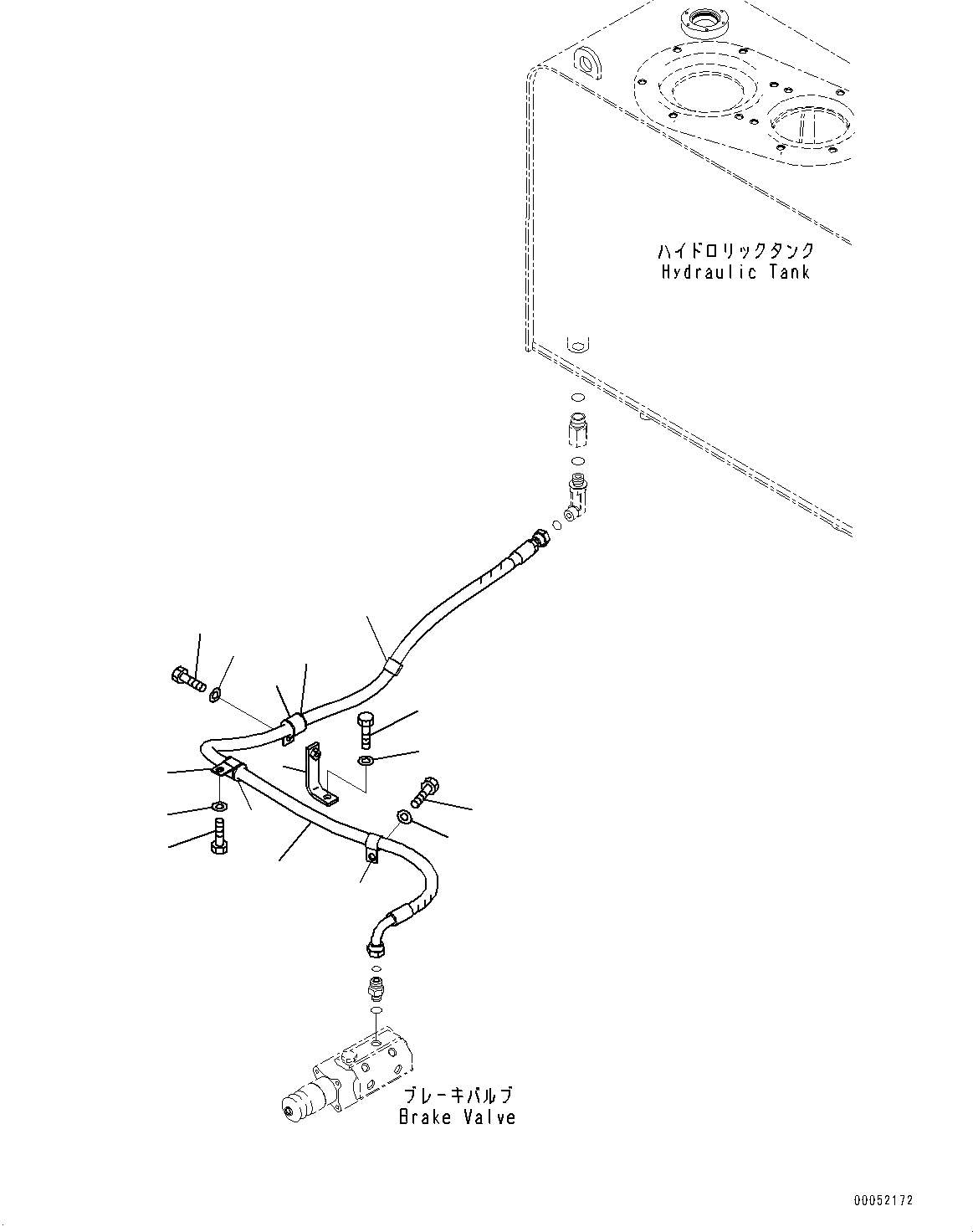 ハイドロリックタンク
Hydraulic Tank

ブレーキバルブ
Brake Valve

00052172