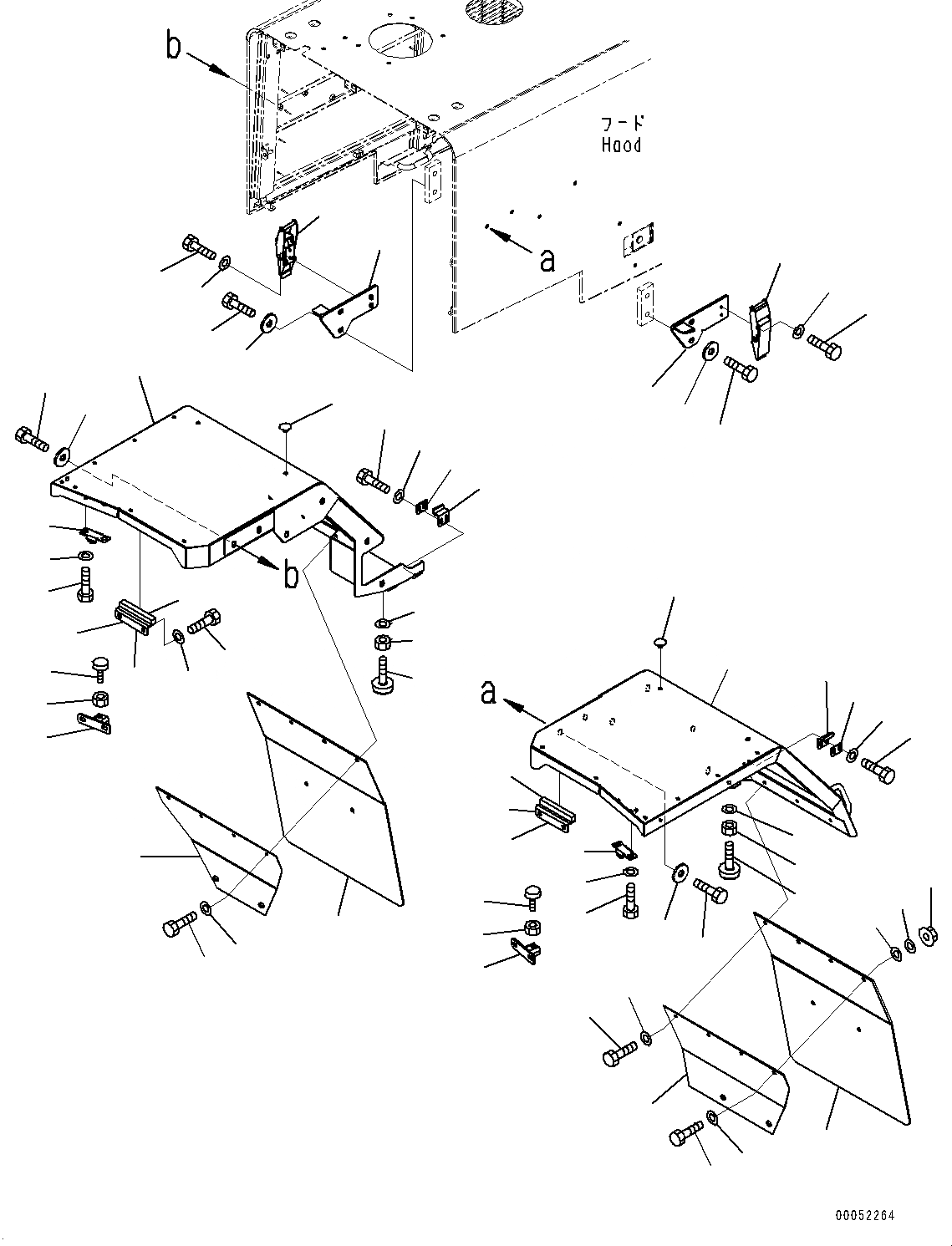 b

フード
Hood

a

b

a

00052264