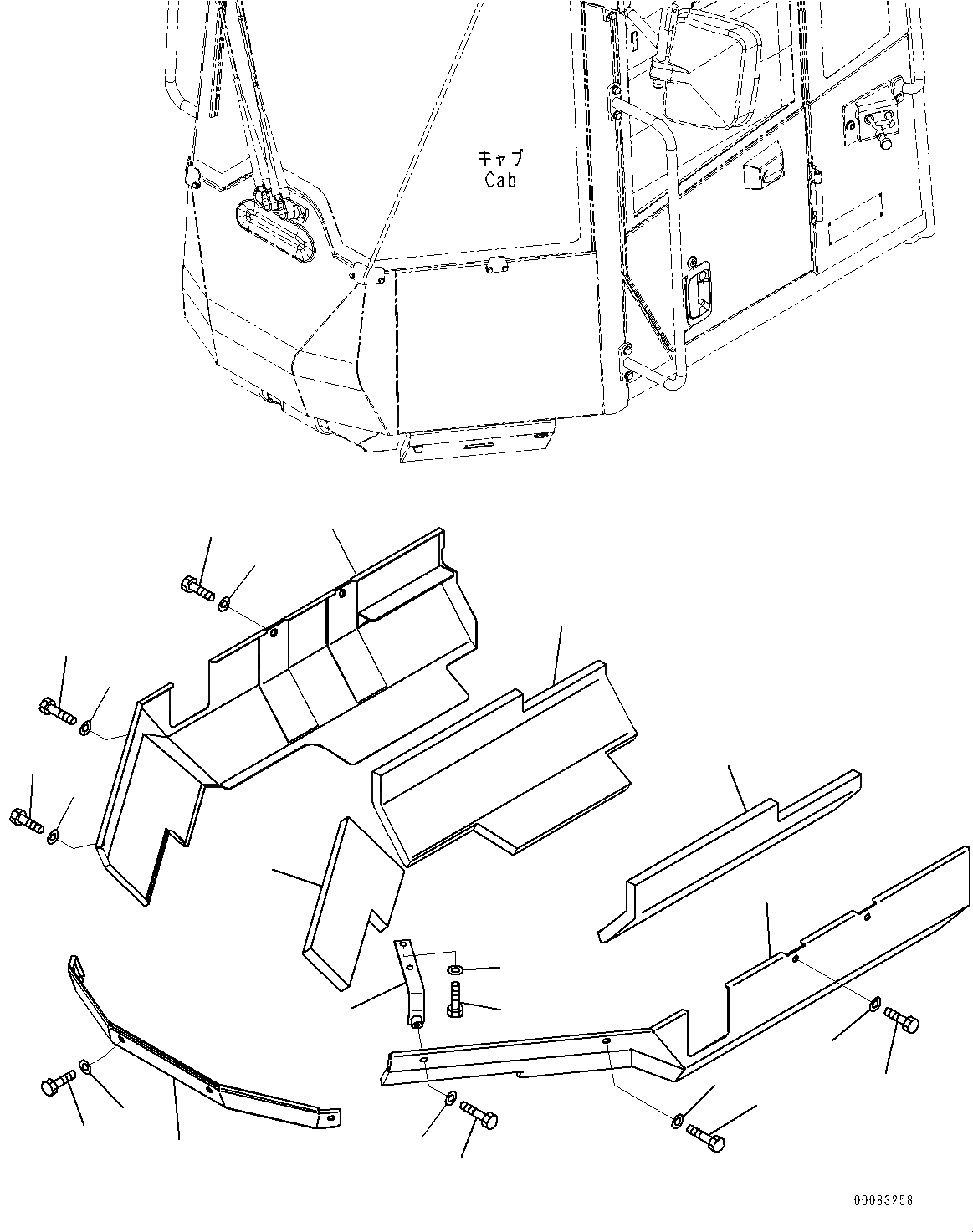 キャブ
Cab

00083258