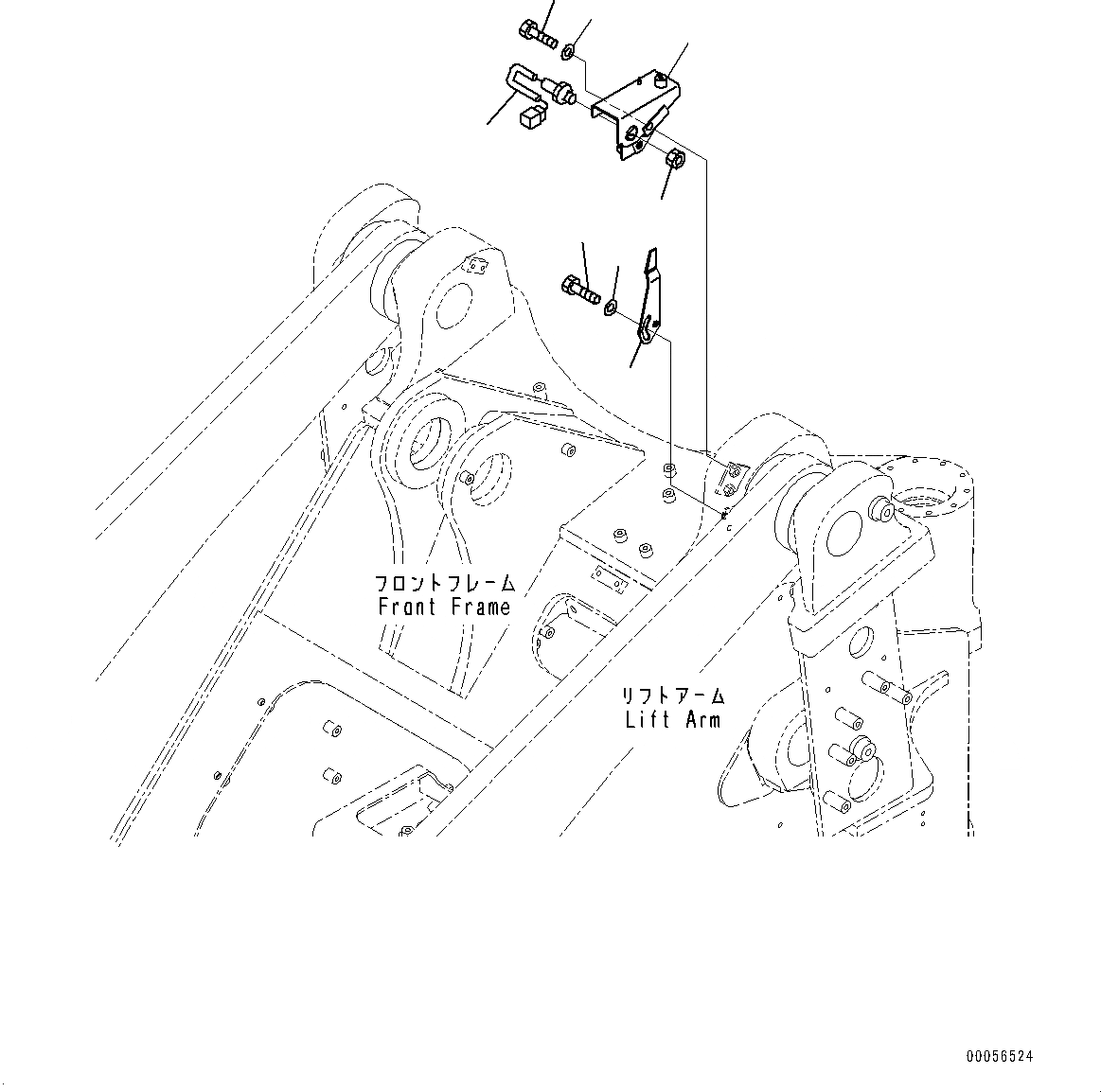 フロントフレーム
Front Frame

リフトアーム
Lift Arm

00056524