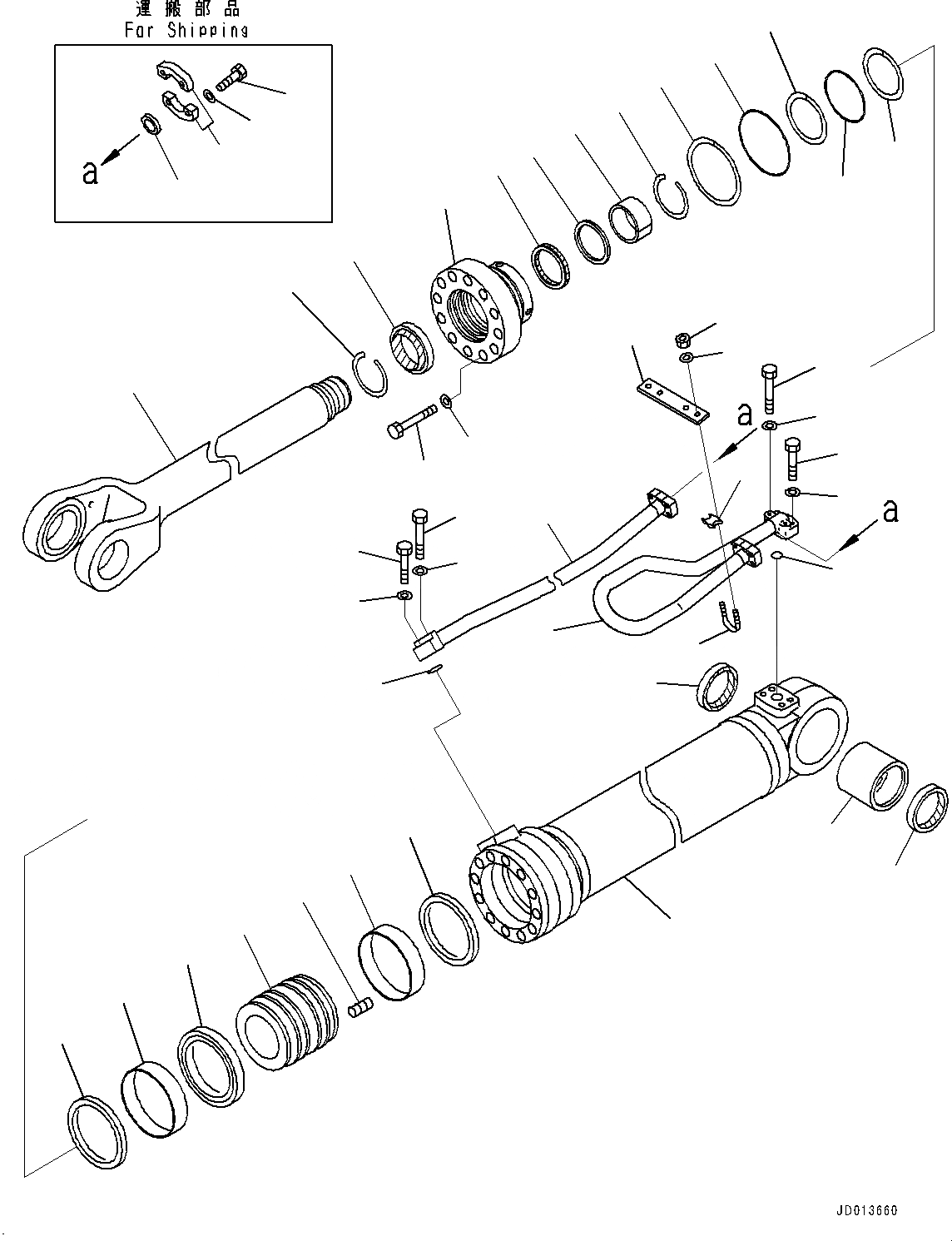 運搬部品
For Shipping

a

a

a

JD013660