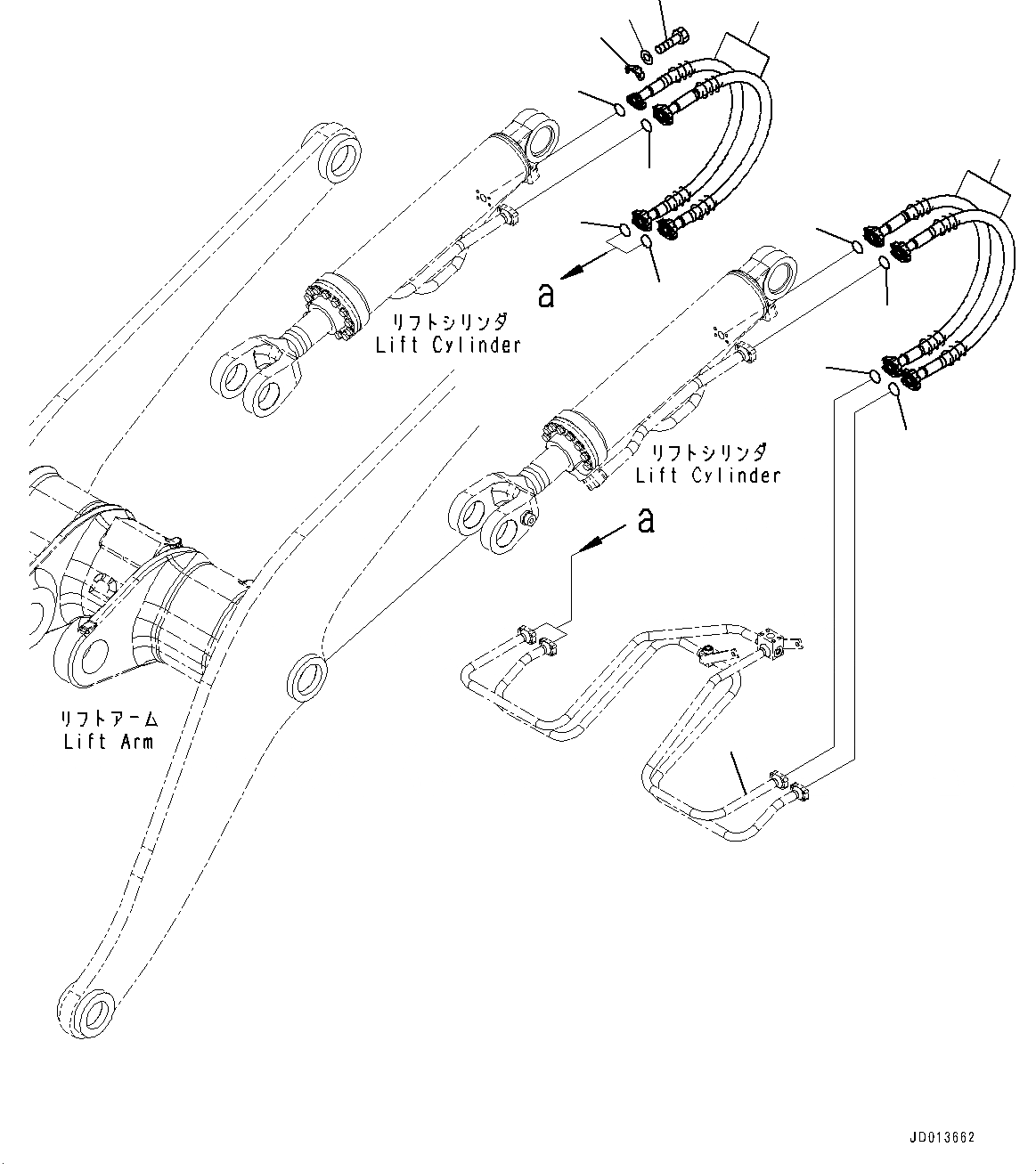 a

リフトシリンダ
Lift Cylinder

リフトシリンダ
Lift Cylinder

a

リフトアーム
Lift Arm

JD013662