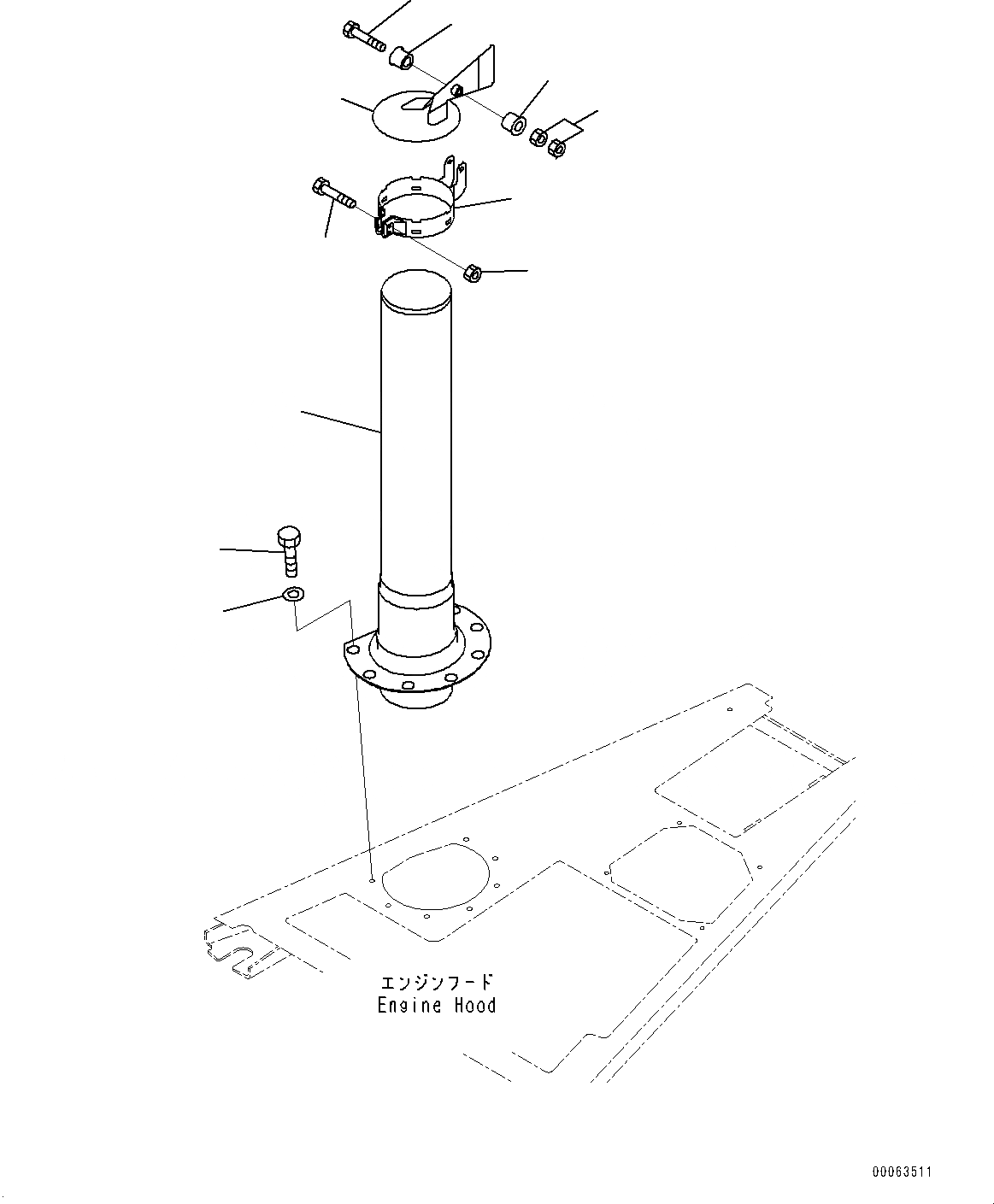 エンジンフード
Engine Hood

00063511