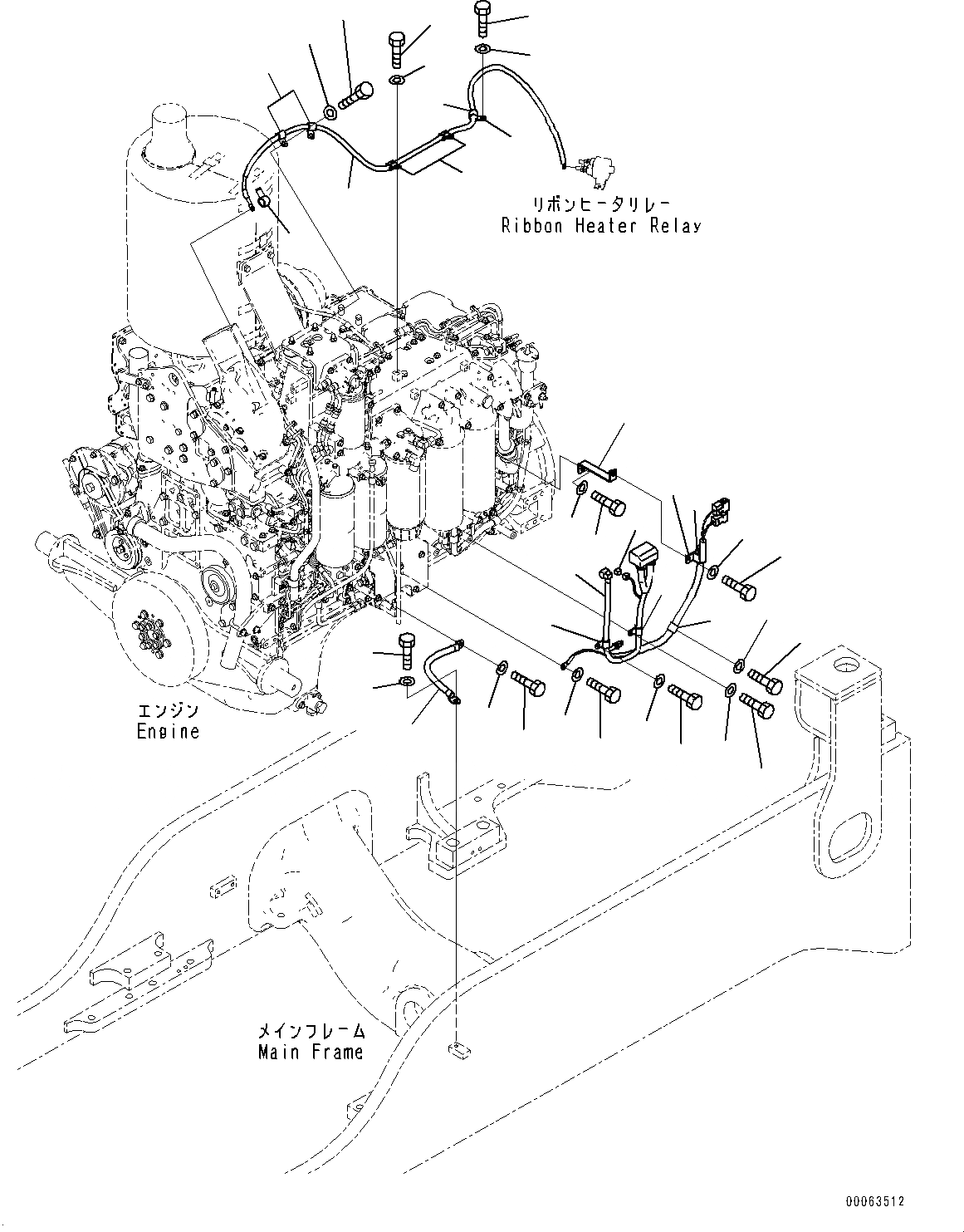 リボンヒータリレー
Ribbon Heater Relay

エンジン
Engine

メインフレーム
Main Frame

00063512