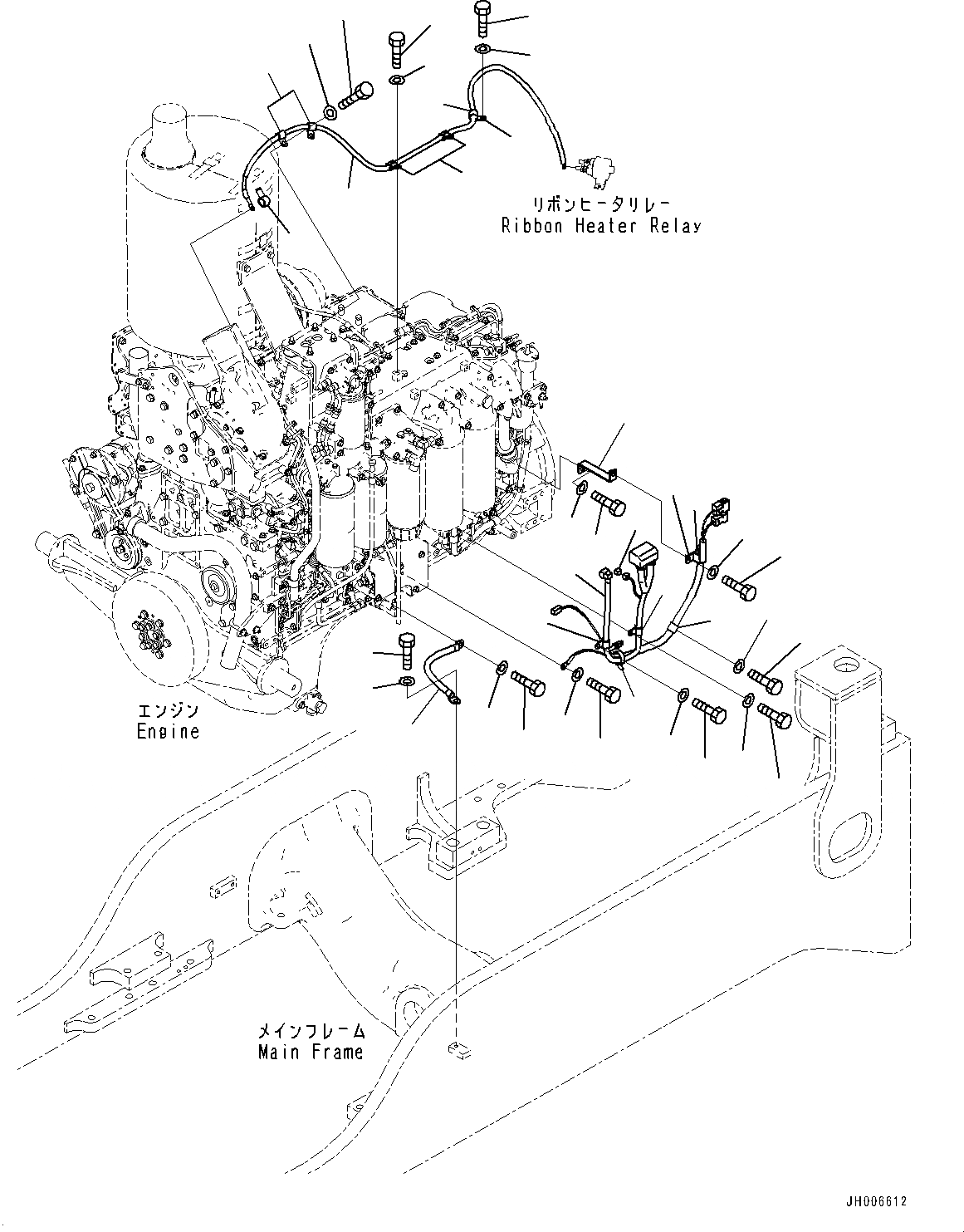 リボンヒータリレー
Ribbon Heater Relay

エンジン
Engine

メインフレーム
Main Frame

JH006612