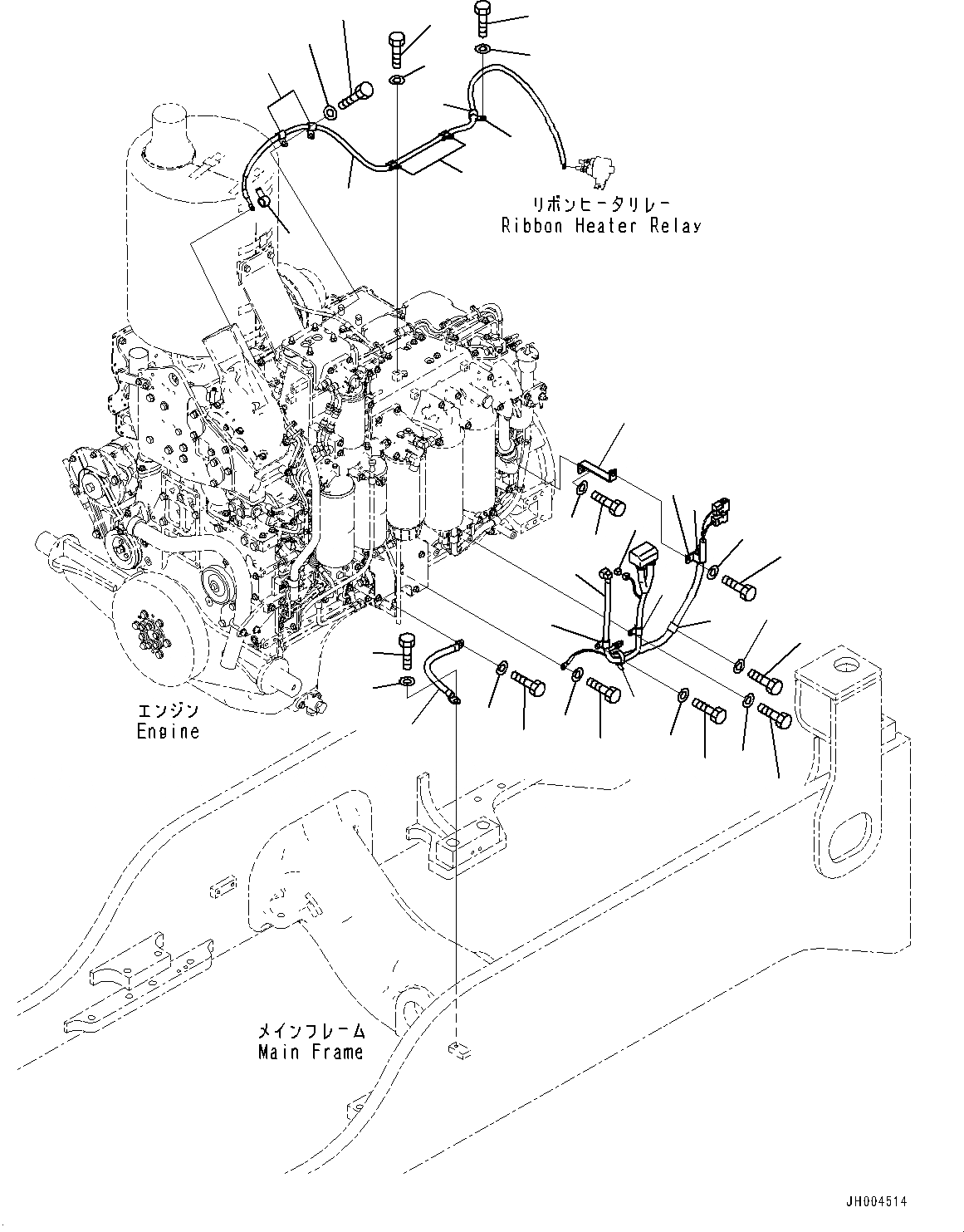 リボンヒータリレー
Ribbon Heater Relay

エンジン
Engine

メインフレーム
Main Frame

JH004514