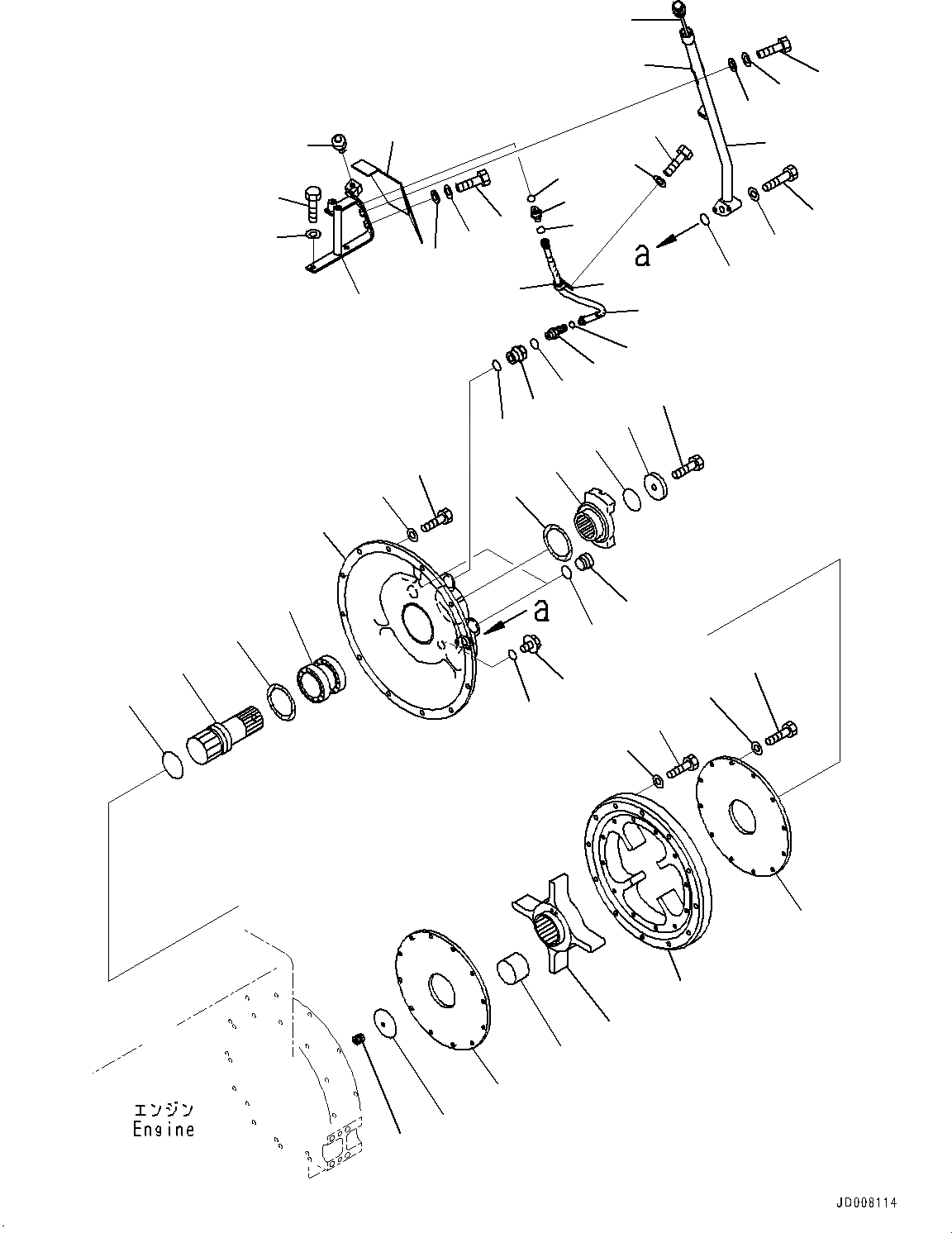 a

a

エンジン
Engine

JD008114