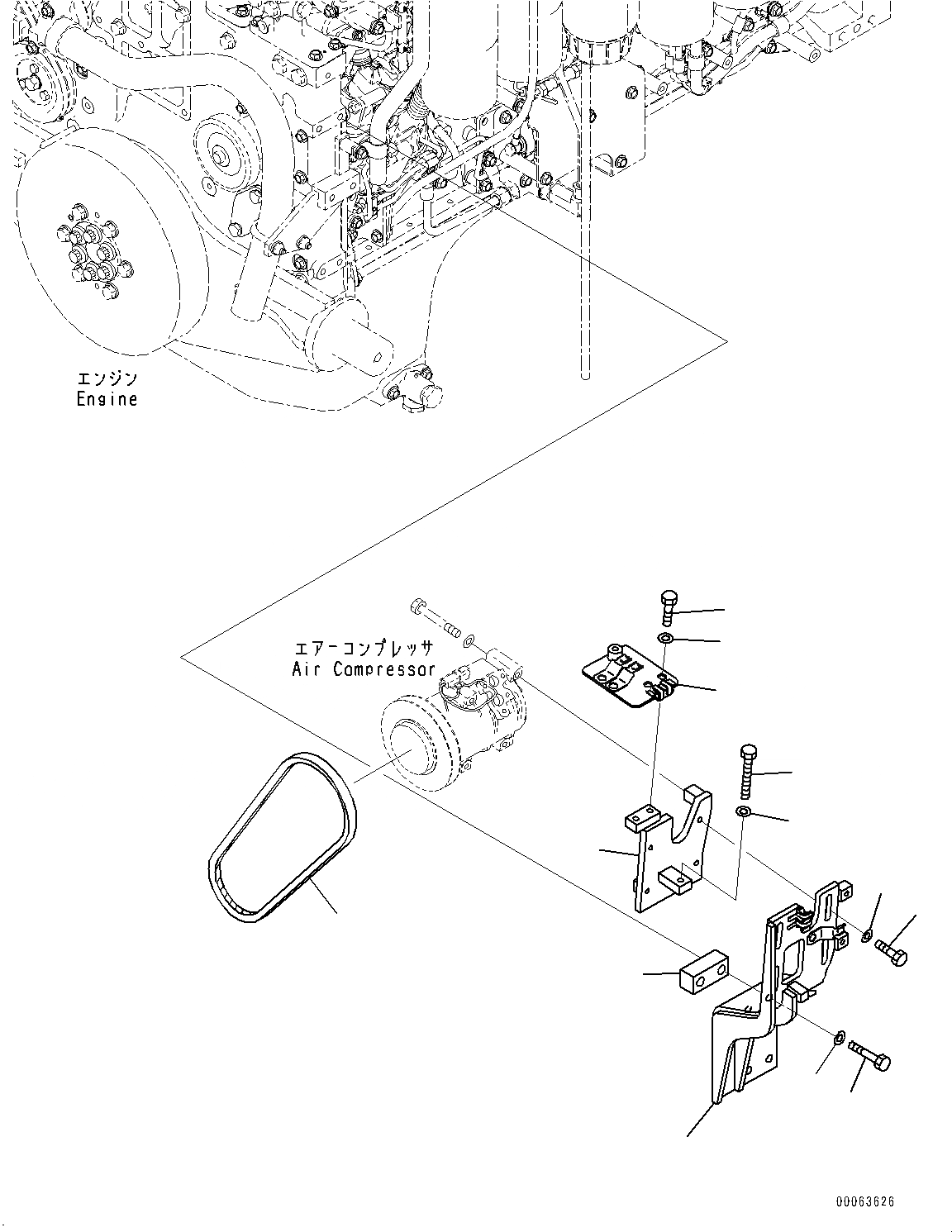 エンジン
Engine

エアーコンプレッサ
Air Compressor

00063626