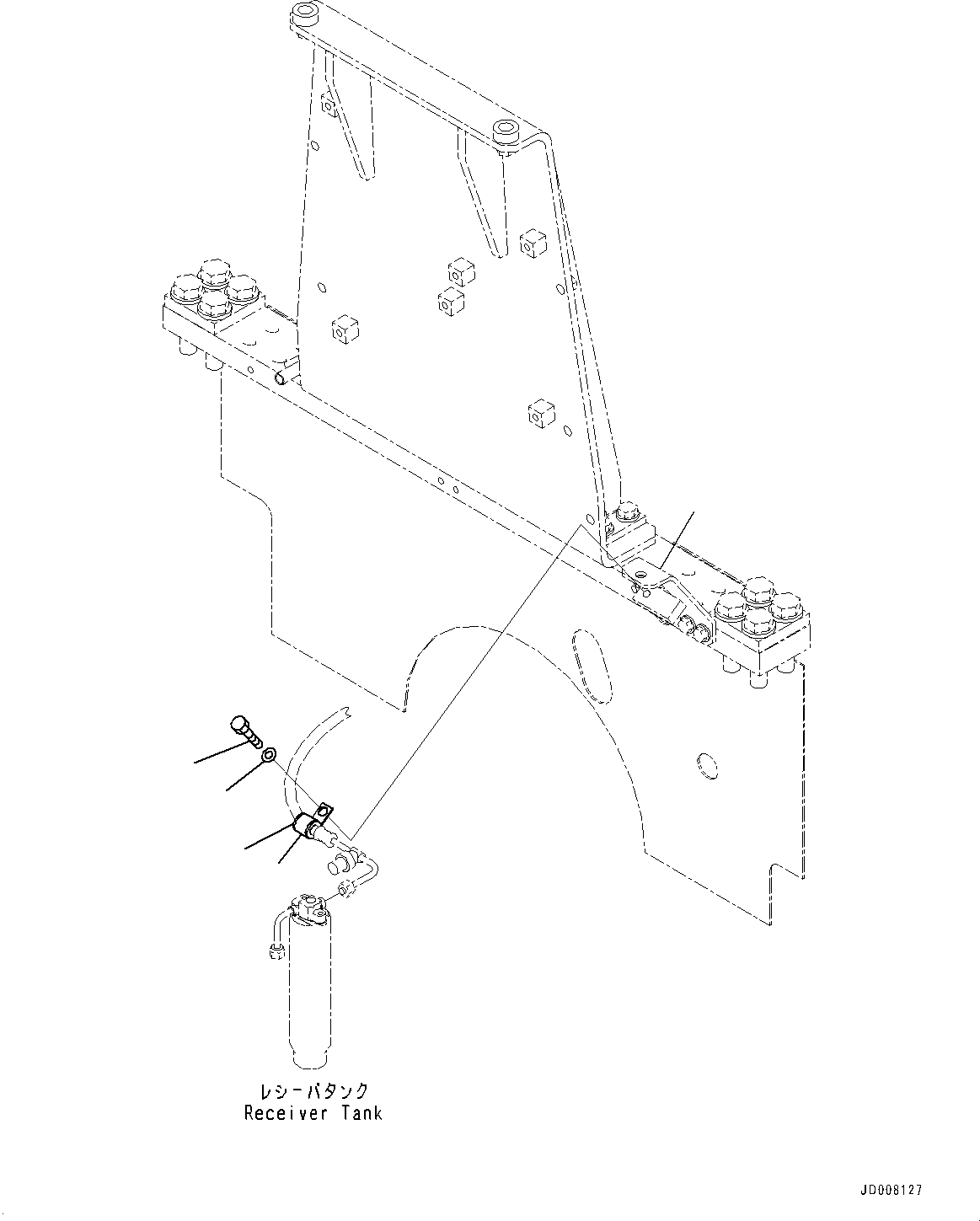 レシーバタンク
Receiver Tank

JD008127